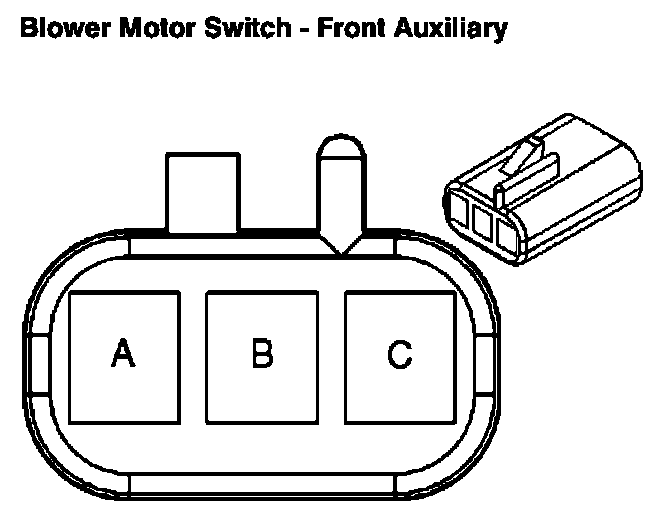 Blower Motor Switch - Front Auxiliary

A B C