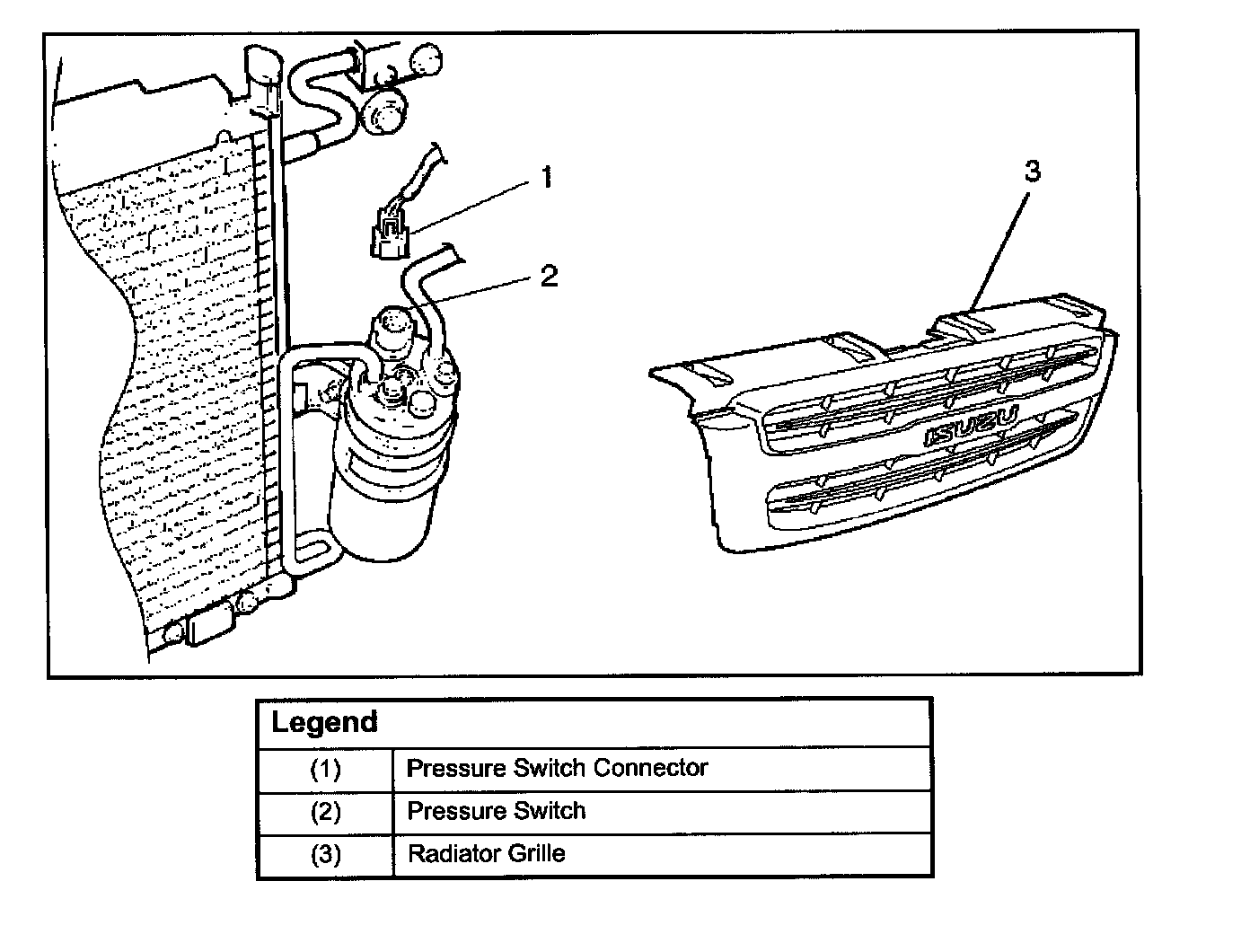 1

2

3

ISUZU

| Legend | |
|---|---|
| (1) | Pressure Switch Connector |
| (2) | Pressure Switch |
| (3) | Radiator Grille |