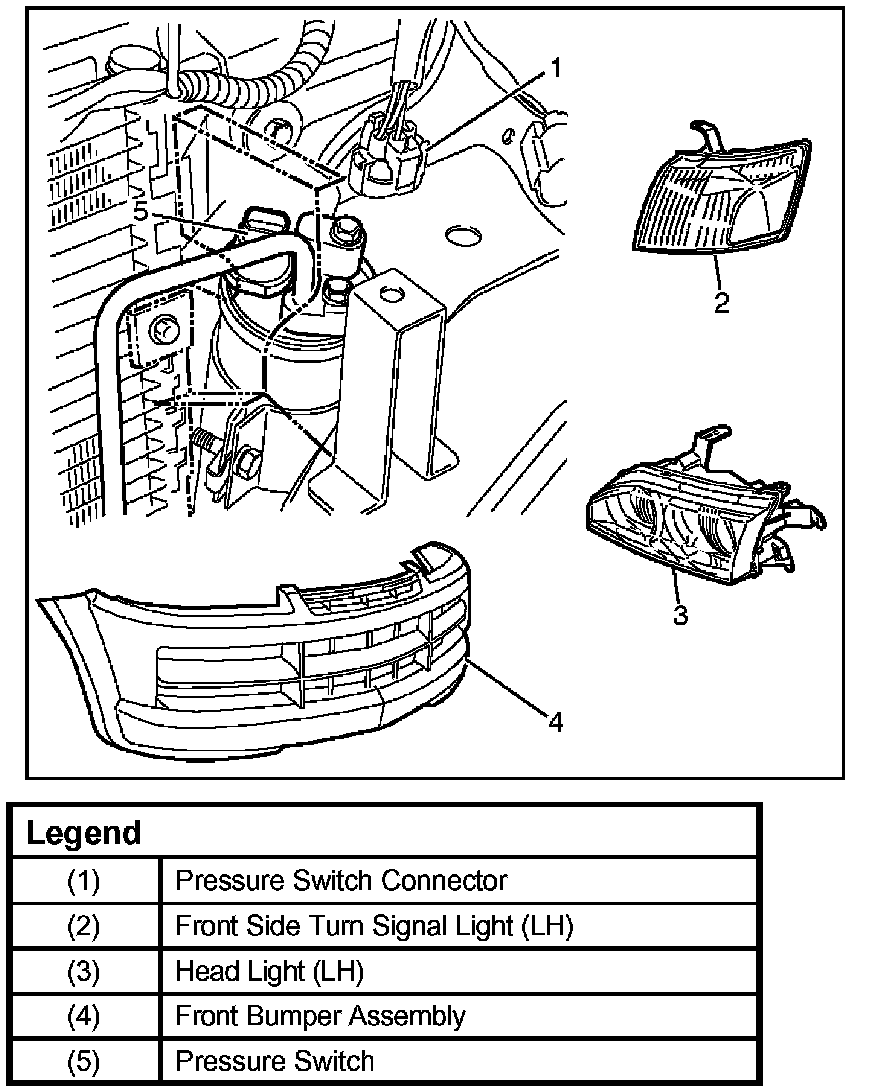 1
5
2
3
4

| Legend | |
|---|---|
| (1) | Pressure Switch Connector |
| (2) | Front Side Turn Signal Light (LH) |
| (3) | Head Light (LH) |
| (4) | Front Bumper Assembly |
| (5) | Pressure Switch |