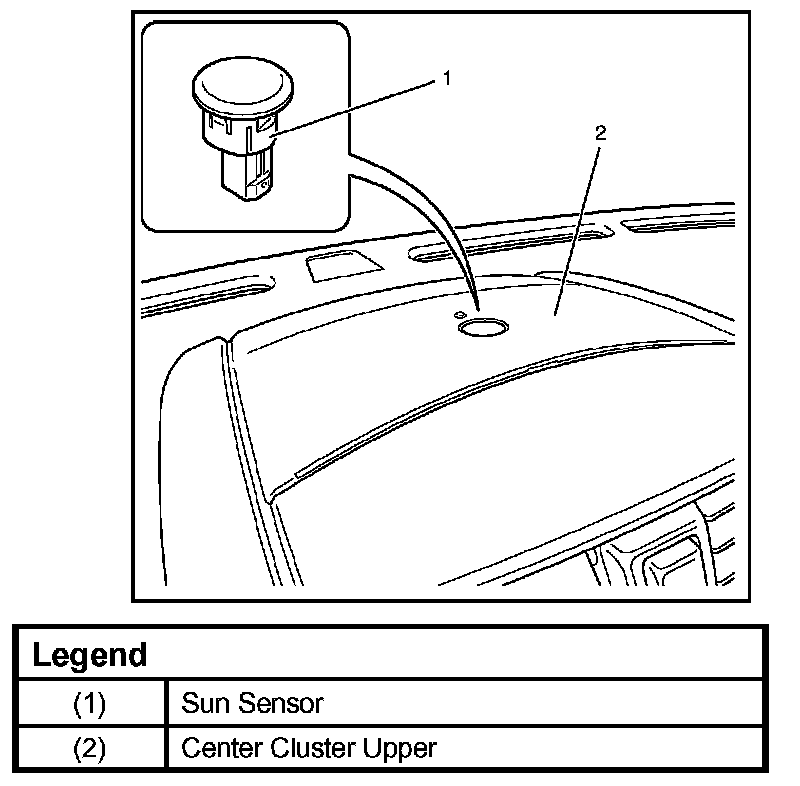 1

2

| Legend | |
|---|---|
| (1) | Sun Sensor |
| (2) | Center Cluster Upper |