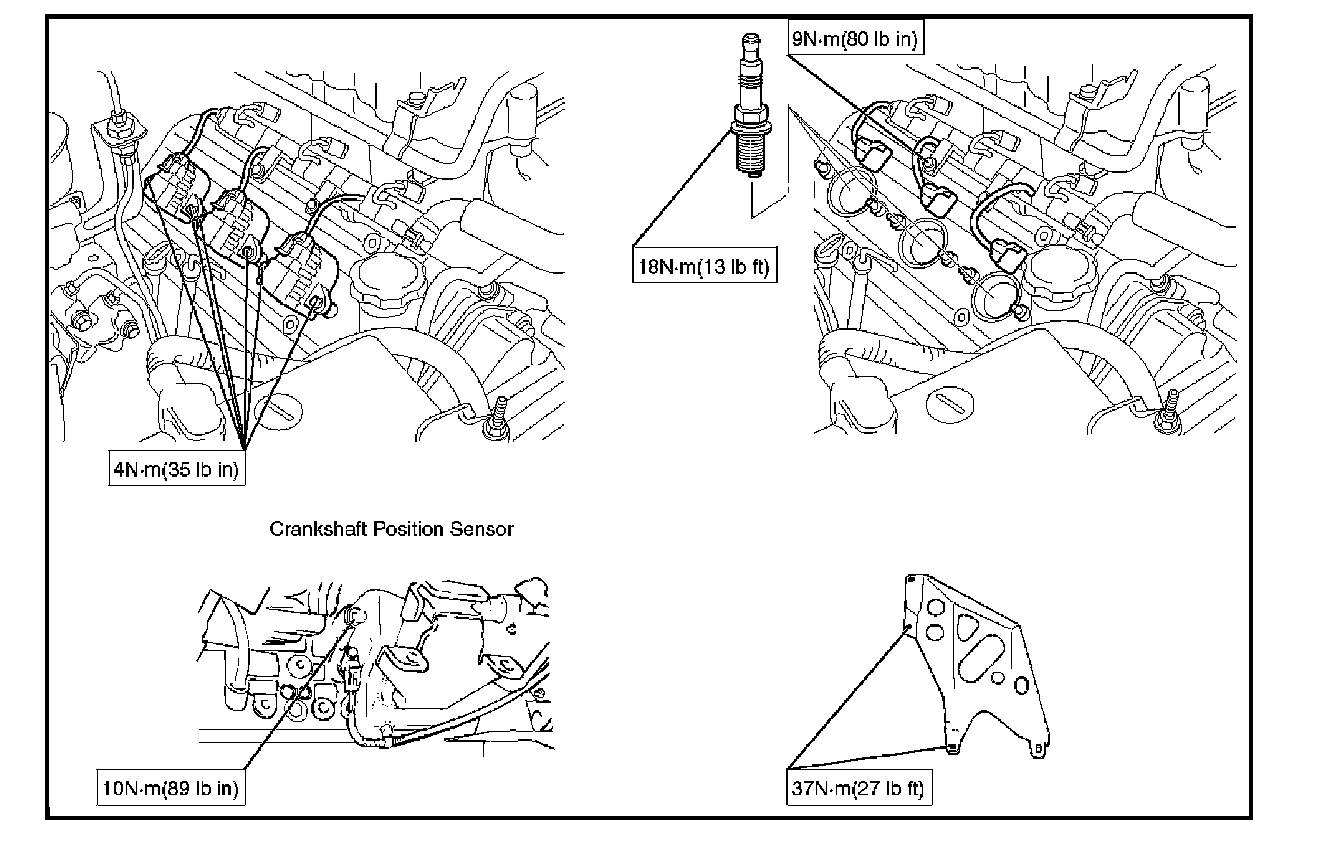 9N·m(80 lb in)

18N·m(13 lb ft)

4N·m(35 lb in)

Crankshaft Position Sensor

10N·m(89 lb in)

37N·m(27 lb ft)