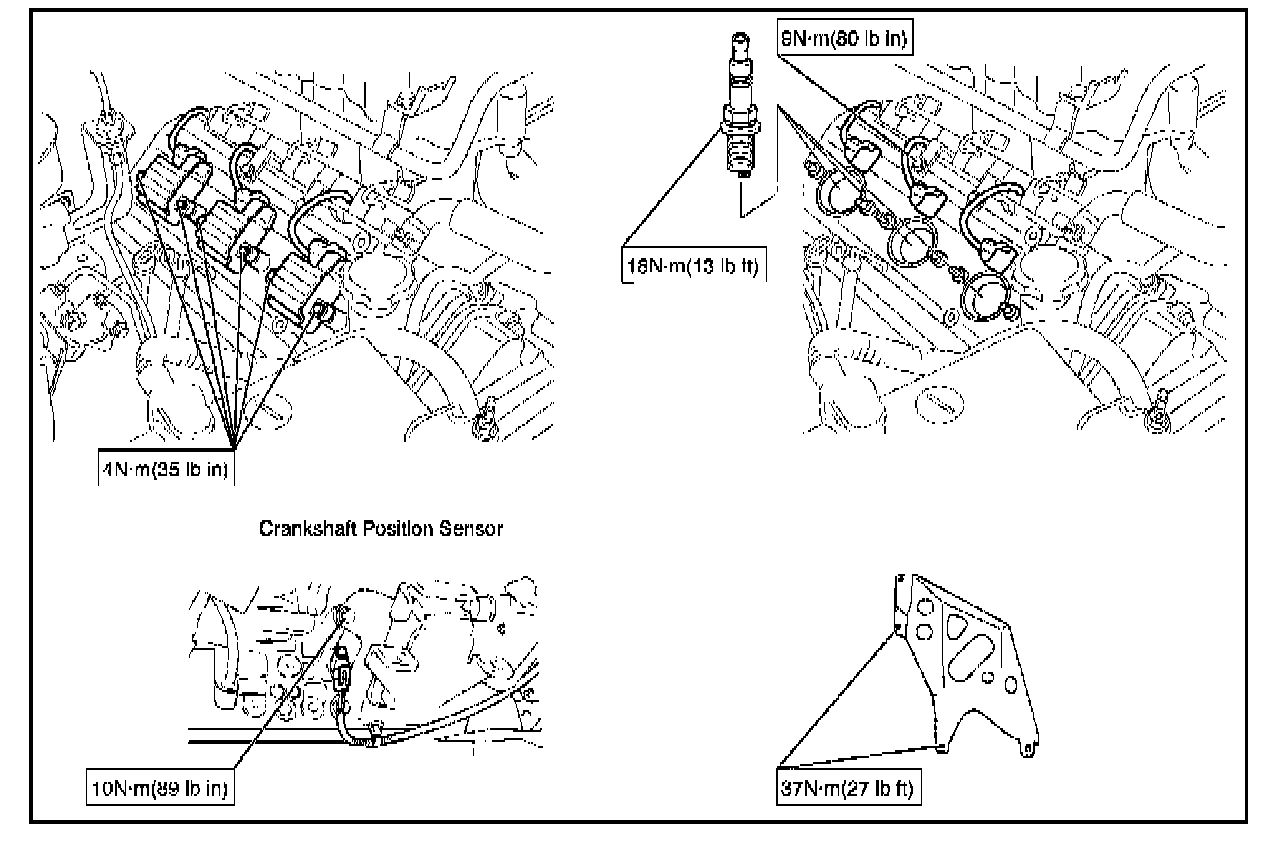 9N·m(80 lb in)

18N·m(13 lb ft)

4N·m(35 lb in)

Crankshaft Position Sensor

10N·m(89 lb in)

37N·m(27 lb ft)