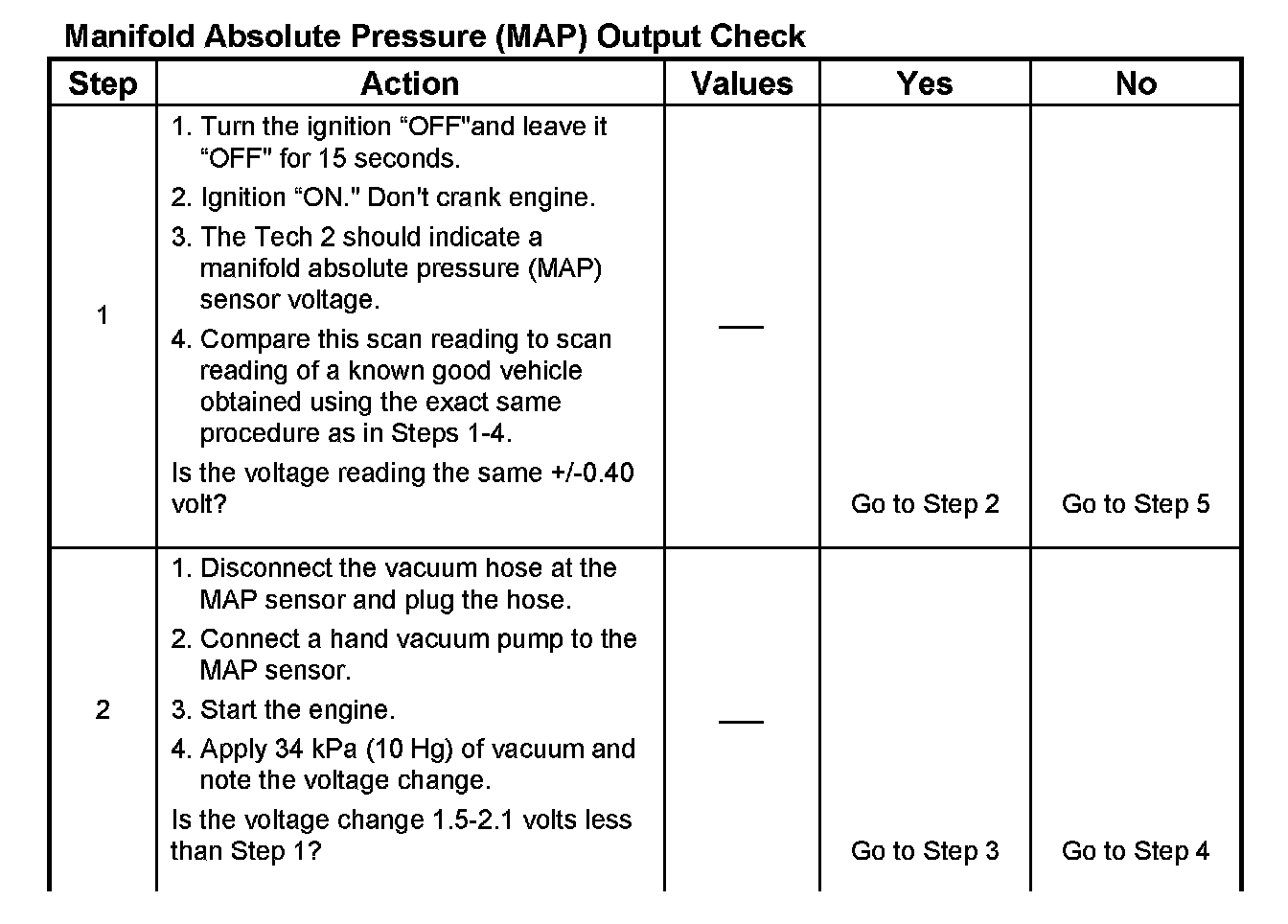 Manifold Absolute Pressure (MAP) Output Check

| Step | Action | Values | Yes | No |
|---|---|---|---|---|
| 1 | 1. Turn the ignition “OFF"and leave it “OFF" for 15 seconds. 2. Ignition “ON." Don't crank engine. 3. The Tech 2 should indicate a manifold absolute pressure (MAP) sensor voltage. 4. Compare this scan reading to scan reading of a known good vehicle obtained using the exact same procedure as in Steps 1-4. Is the voltage reading the same +/-0.40 volt? | — | Go to Step 2 | Go to Step 5 |
| 2 | 1. Disconnect the vacuum hose at the MAP sensor and plug the hose. 2. Connect a hand vacuum pump to the MAP sensor. 3. Start the engine. 4. Apply 34 kPa (10 Hg) of vacuum and note the voltage change. Is the voltage change 1.5-2.1 volts less than Step 1? | — | Go to Step 3 | Go to Step 4 |