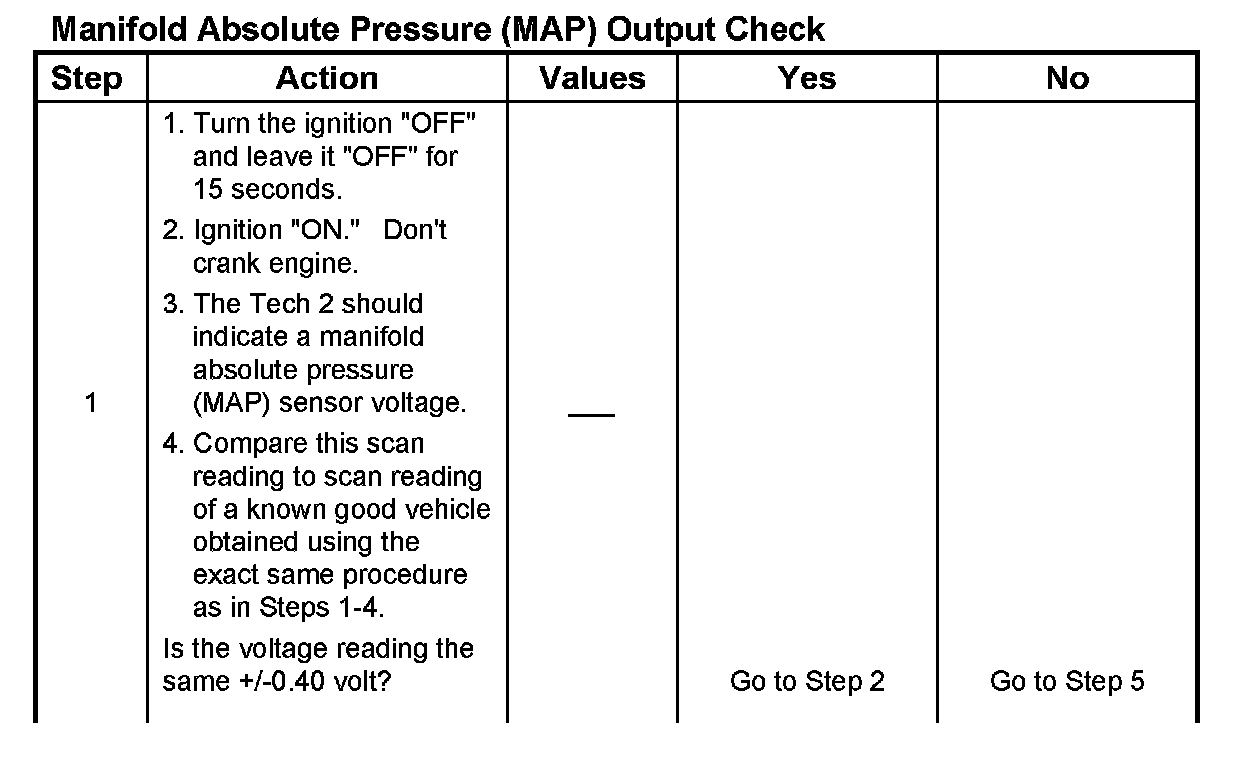 Manifold Absolute Pressure (MAP) Output Check

| Step | Action | Values | Yes | No |
|---|---|---|---|---|
| 1 | 1. Turn the ignition "OFF" and leave it "OFF" for 15 seconds. 2. Ignition "ON." Don't crank engine. 3. The Tech 2 should indicate a manifold absolute pressure (MAP) sensor voltage. 4. Compare this scan reading to scan reading of a known good vehicle obtained using the exact same procedure as in Steps 1-4. Is the voltage reading the same +/-0.40 volt? | — | Go to Step 2 | Go to Step 5 |