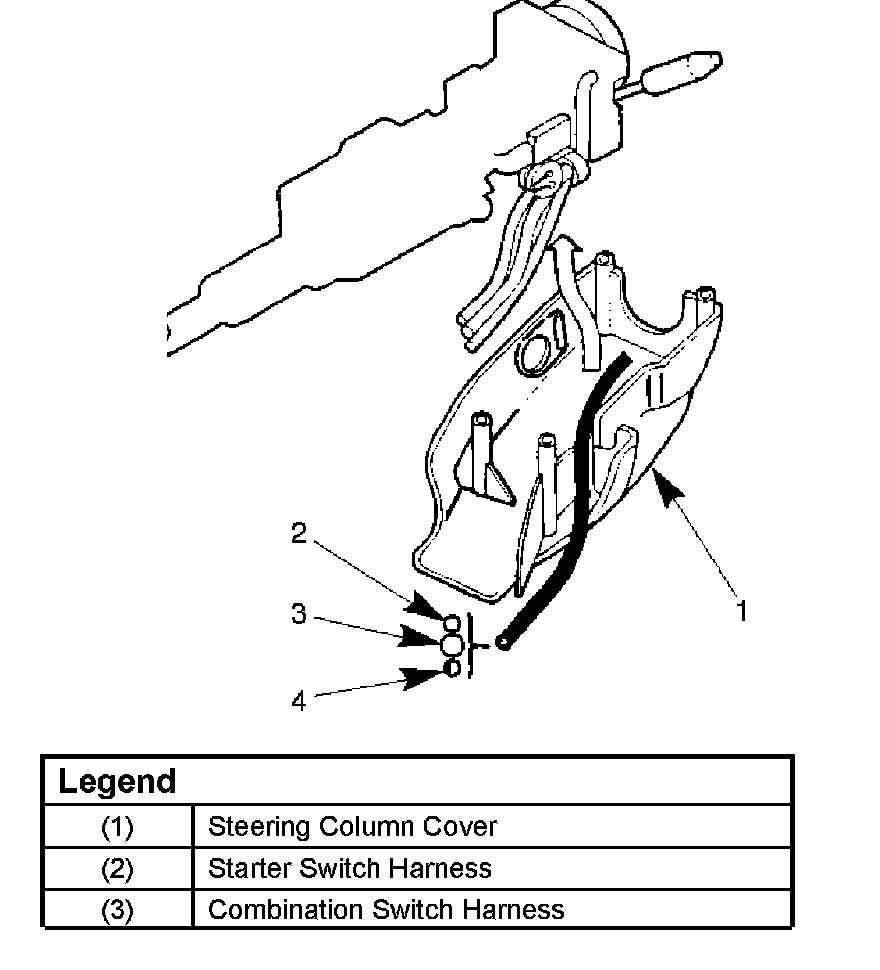 2

3

4

1

| Legend | |
|---|---|
| (1) | Steering Column Cover |
| (2) | Starter Switch Harness |
| (3) | Combination Switch Harness |