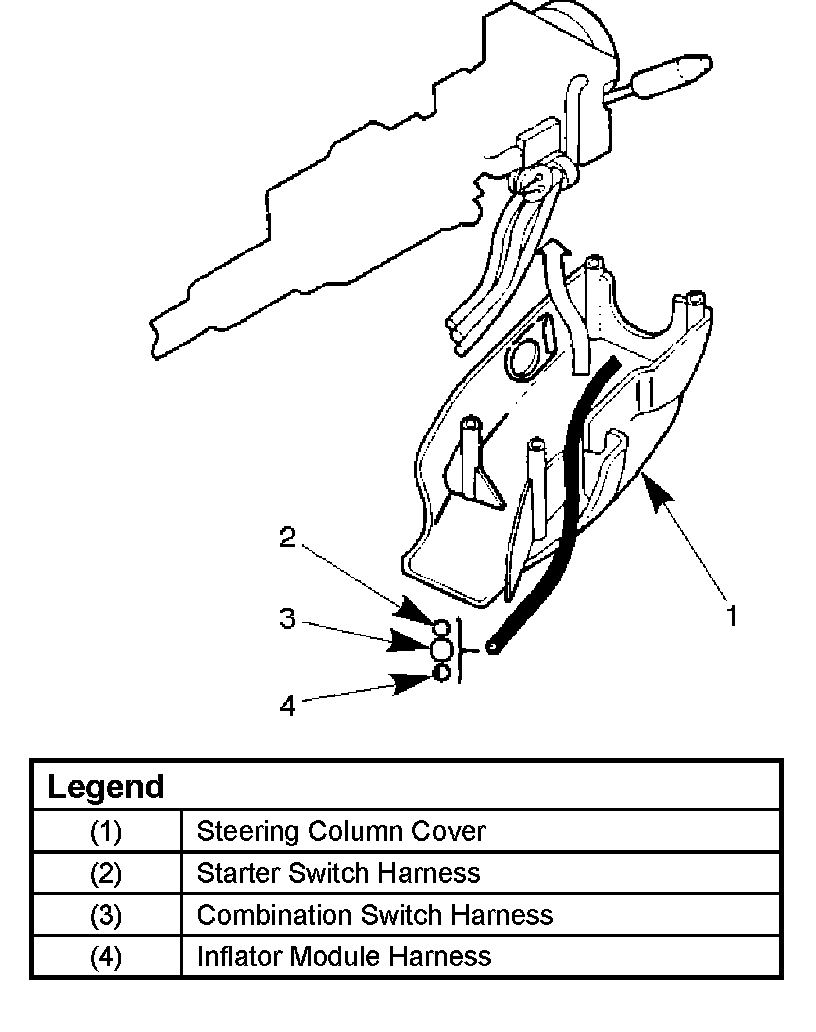 2
3
4
1

| Legend | |
|---|---|
| (1) | Steering Column Cover |
| (2) | Starter Switch Harness |
| (3) | Combination Switch Harness |
| (4) | Inflator Module Harness |