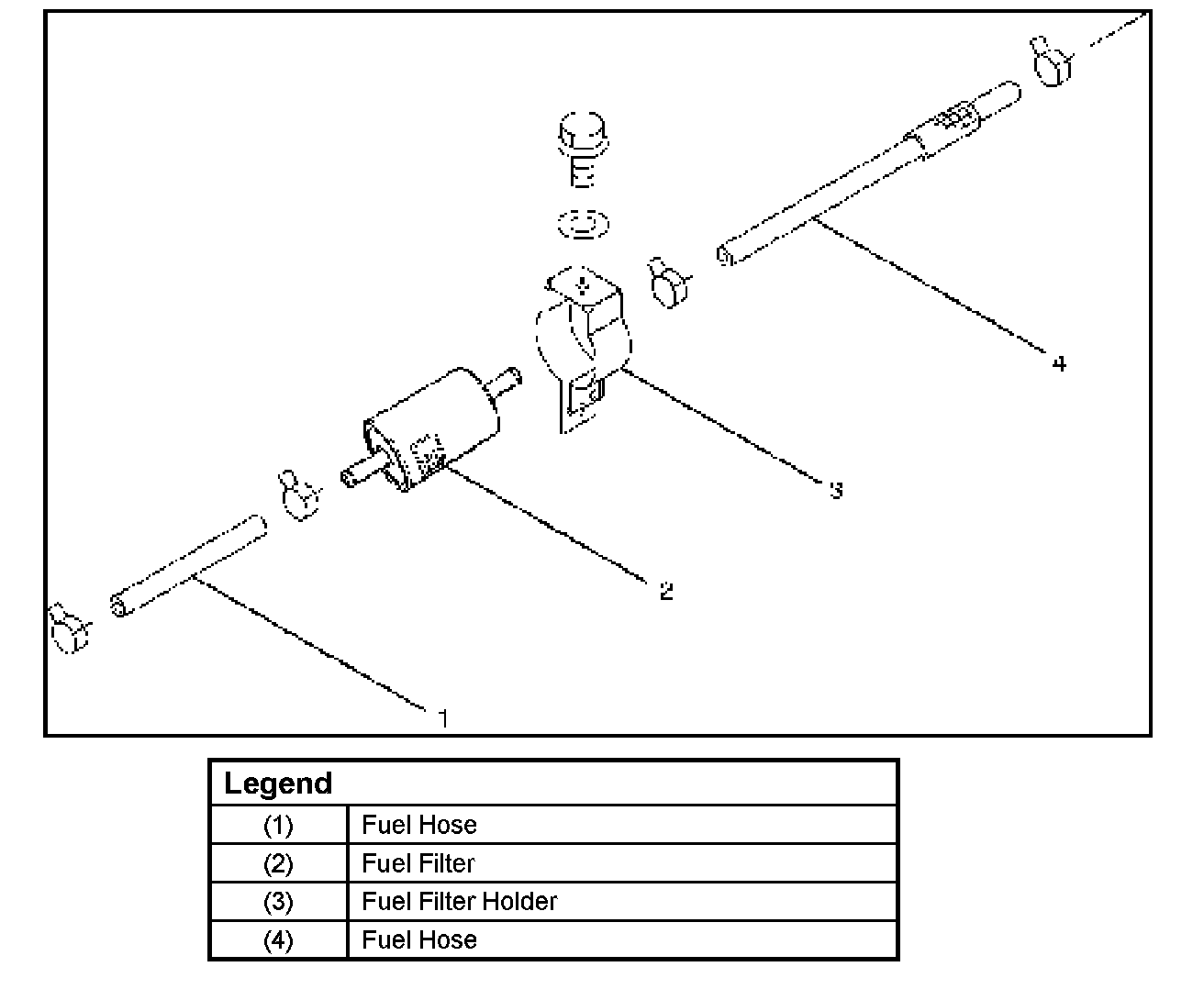 4

3

2

1

| Legend | |
|---|---|
| (1) | Fuel Hose |
| (2) | Fuel Filter |
| (3) | Fuel Filter Holder |
| (4) | Fuel Hose |