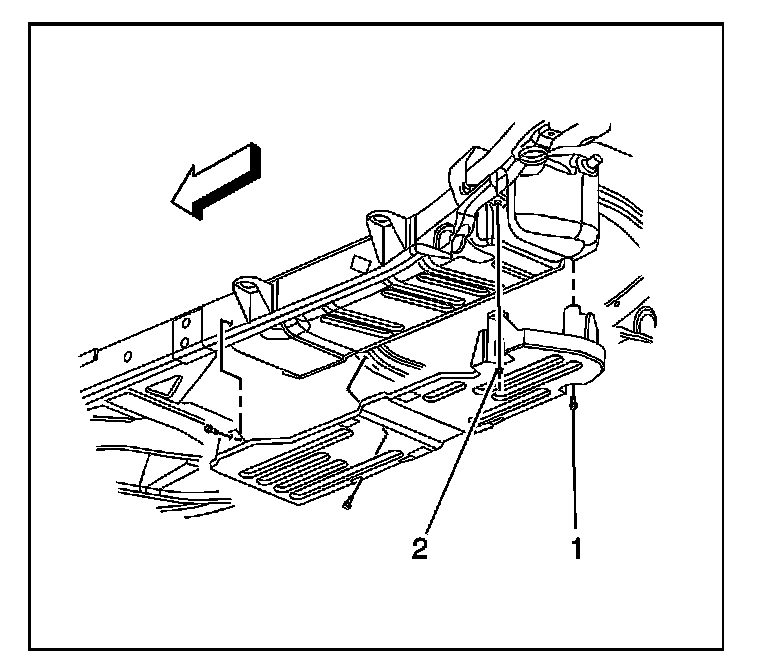 2 1