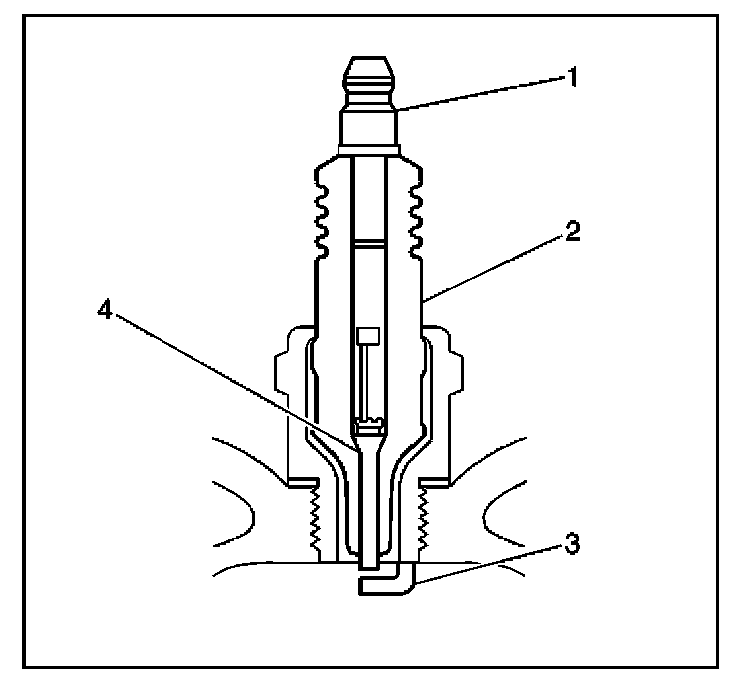 1
2
4
3