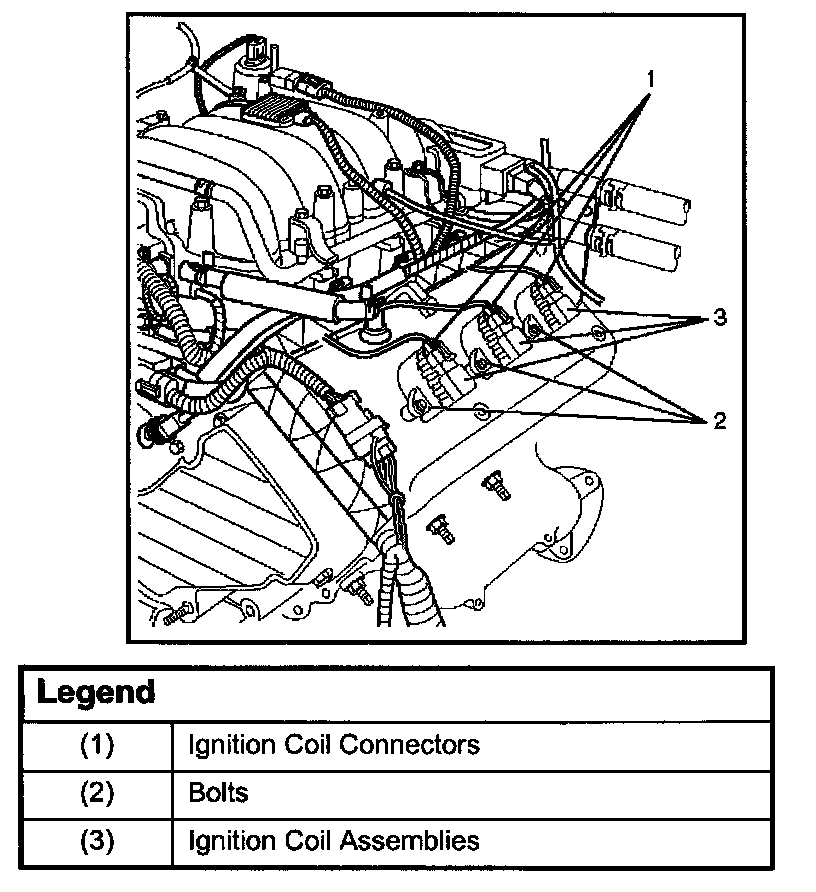 1
3
2

| Legend | |
|---|---|
| (1) | Ignition Coil Connectors |
| (2) | Bolts |
| (3) | Ignition Coil Assemblies |