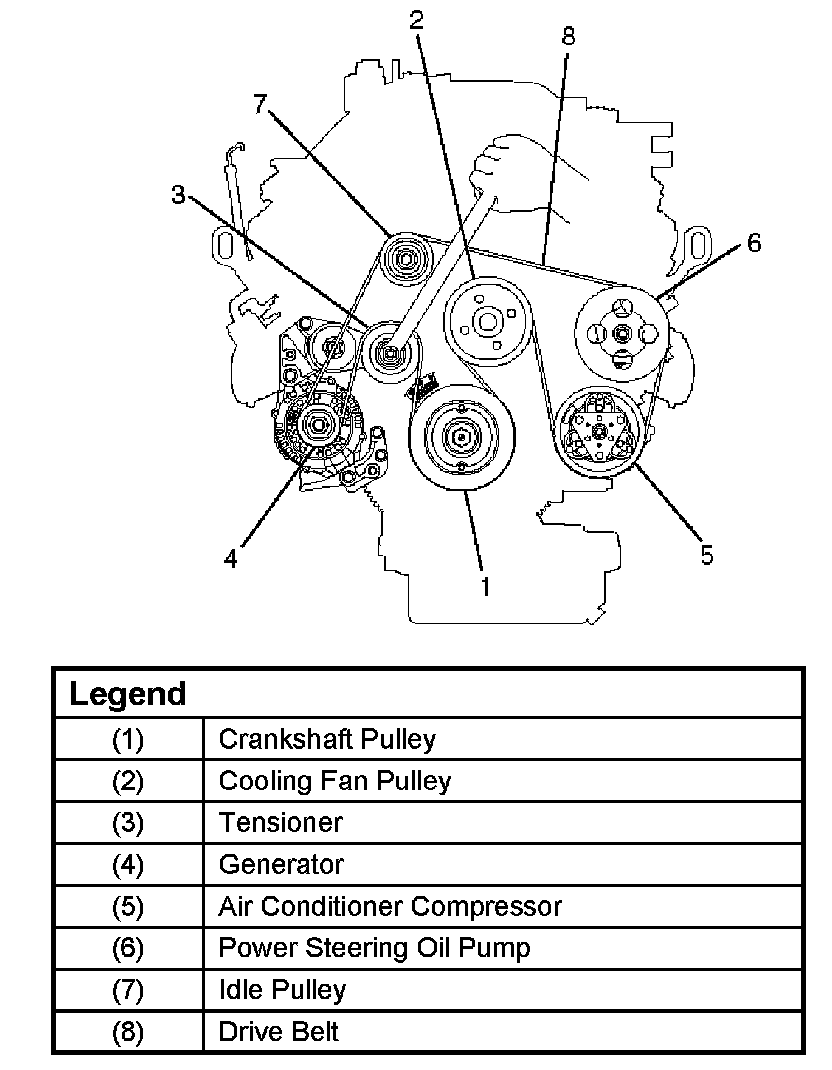 2
8
7
3
6
4
1
5

| Legend | |
|---|---|
| (1) | Crankshaft Pulley |
| (2) | Cooling Fan Pulley |
| (3) | Tensioner |
| (4) | Generator |
| (5) | Air Conditioner Compressor |
| (6) | Power Steering Oil Pump |
| (7) | Idle Pulley |
| (8) | Drive Belt |