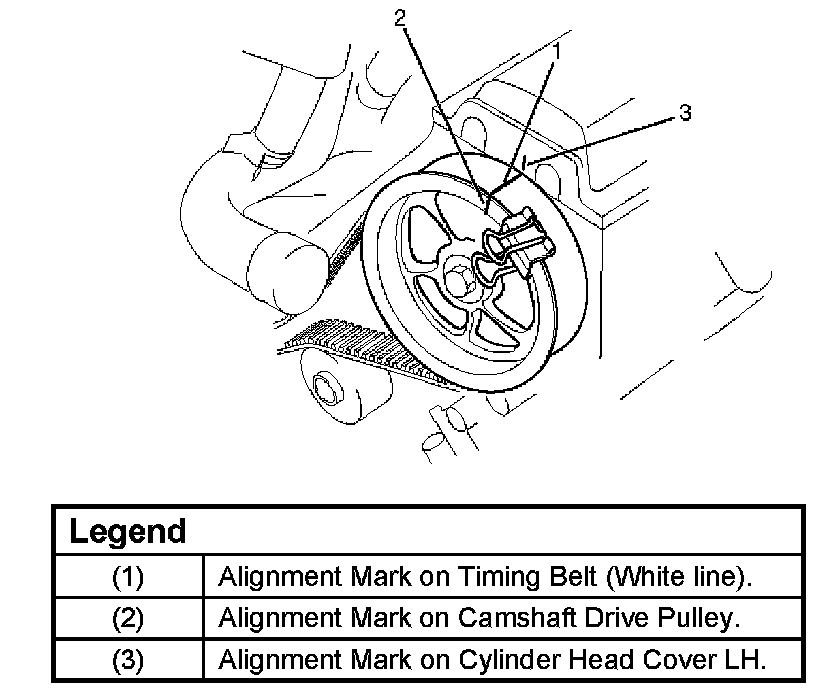 2
1
3

| Legend | |
|---|---|
| (1) | Alignment Mark on Timing Belt (White line). |
| (2) | Alignment Mark on Camshaft Drive Pulley. |
| (3) | Alignment Mark on Cylinder Head Cover LH. |