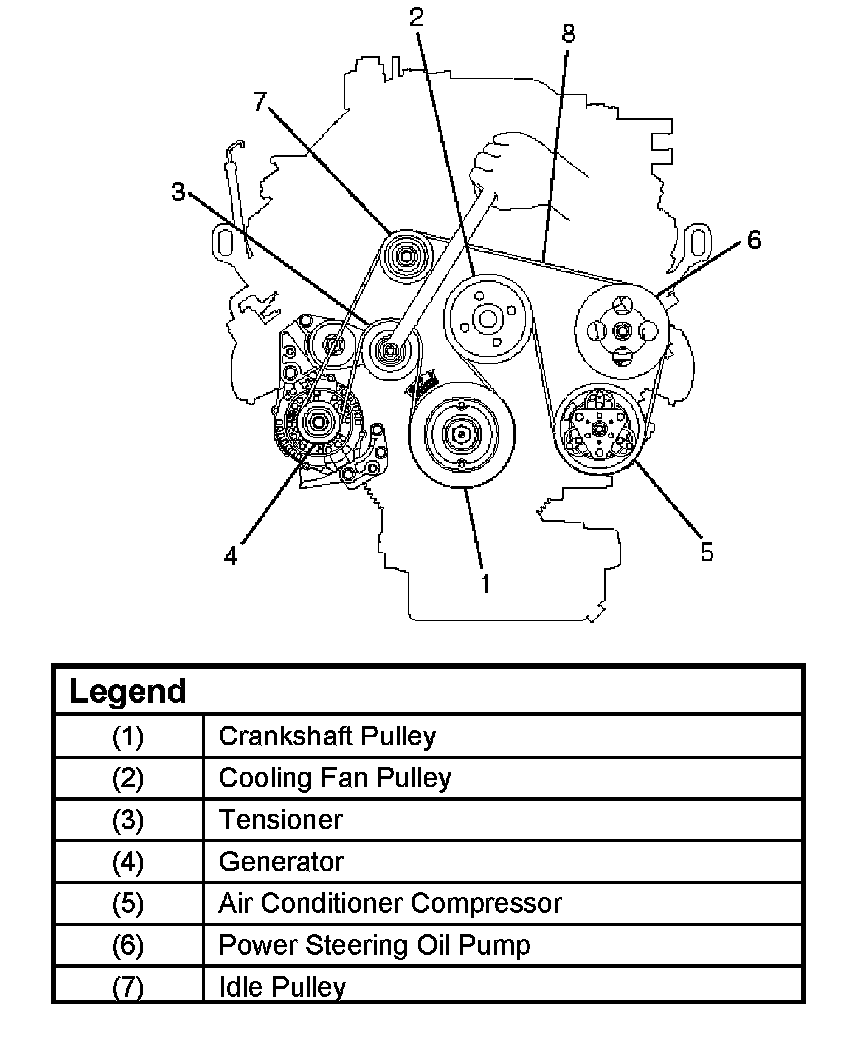 2
8
7
3
6
4
1
5

| Legend | |
|---|---|
| (1) | Crankshaft Pulley |
| (2) | Cooling Fan Pulley |
| (3) | Tensioner |
| (4) | Generator |
| (5) | Air Conditioner Compressor |
| (6) | Power Steering Oil Pump |
| (7) | Idle Pulley |