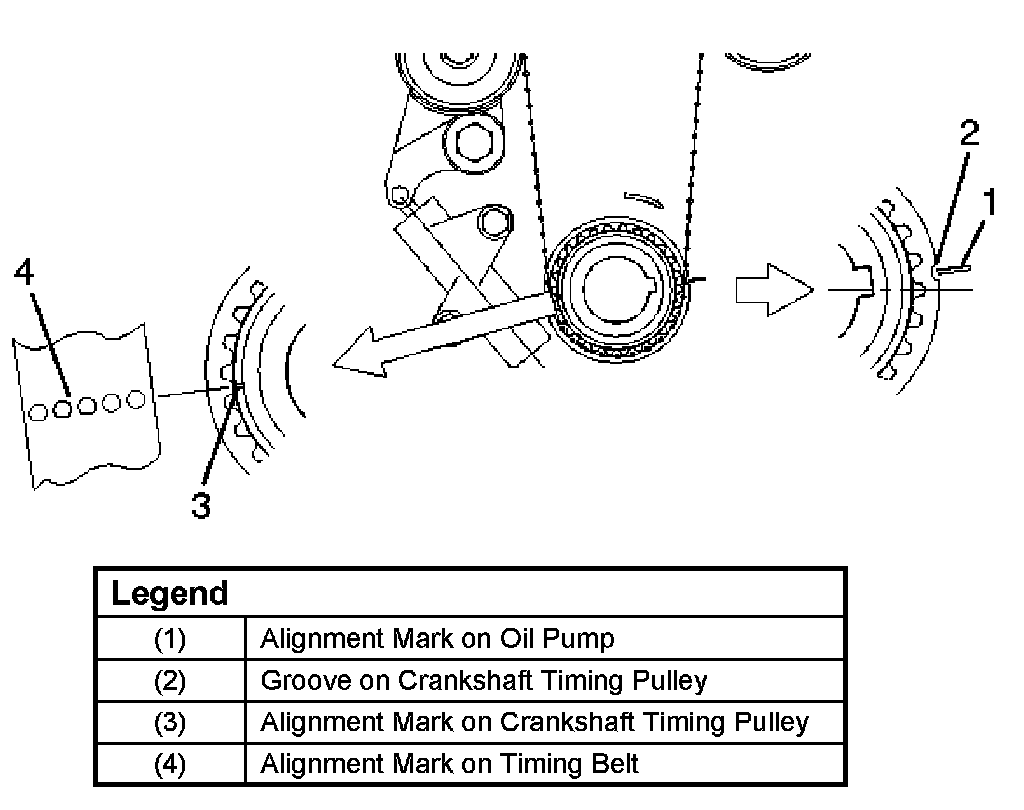 2
1
4
3

| Legend | |
|---|---|
| (1) | Alignment Mark on Oil Pump |
| (2) | Groove on Crankshaft Timing Pulley |
| (3) | Alignment Mark on Crankshaft Timing Pulley |
| (4) | Alignment Mark on Timing Belt |