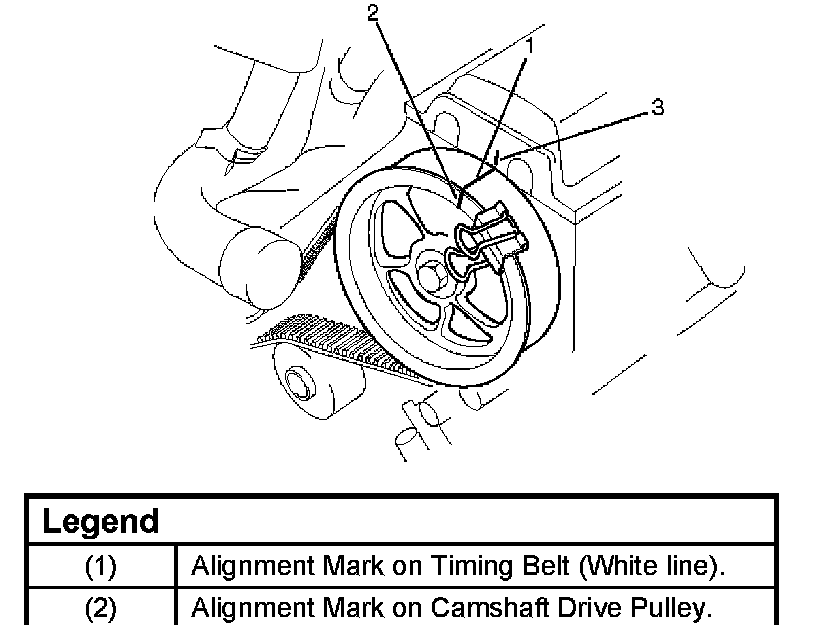 2
1
3

| Legend | |
|---|---|
| (1) | Alignment Mark on Timing Belt (White line). |
| (2) | Alignment Mark on Camshaft Drive Pulley. |