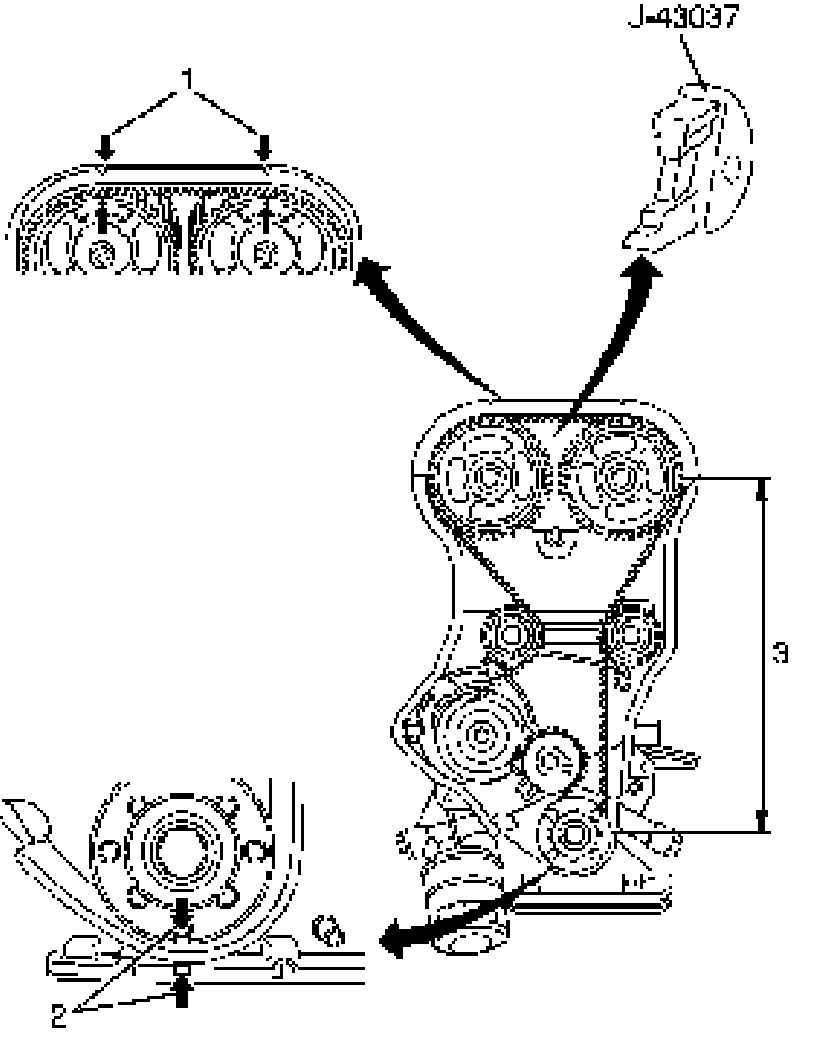 J-43037

1

3

2