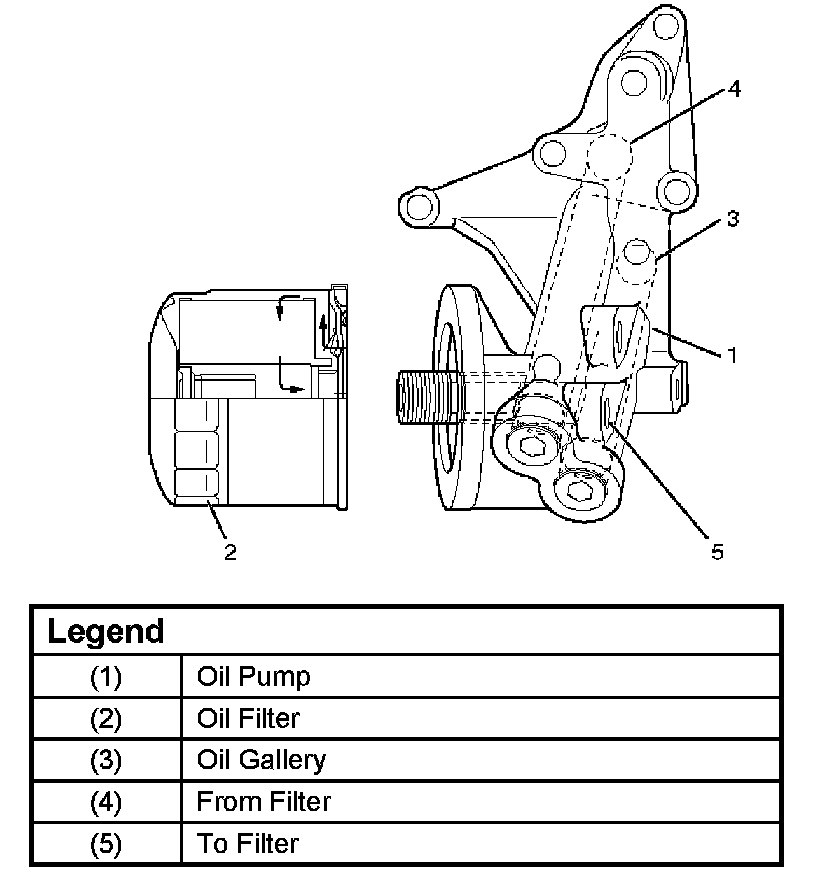 4

3

1

2

5

| Legend | |
|---|---|
| (1) | Oil Pump |
| (2) | Oil Filter |
| (3) | Oil Gallery |
| (4) | From Filter |
| (5) | To Filter |