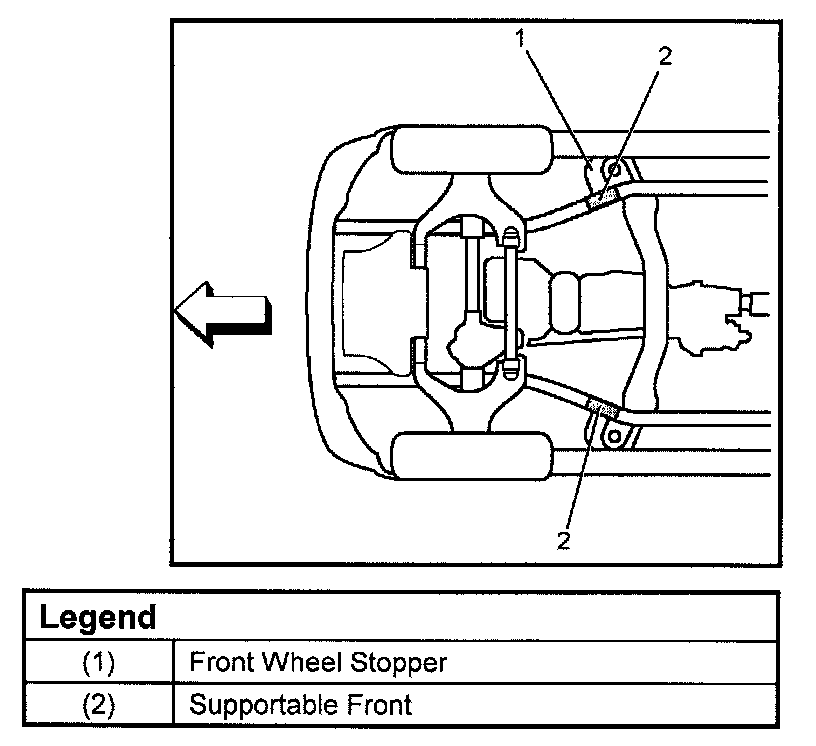 1
2
2

| Legend | |
|---|---|
| (1) | Front Wheel Stopper |
| (2) | Supportable Front |