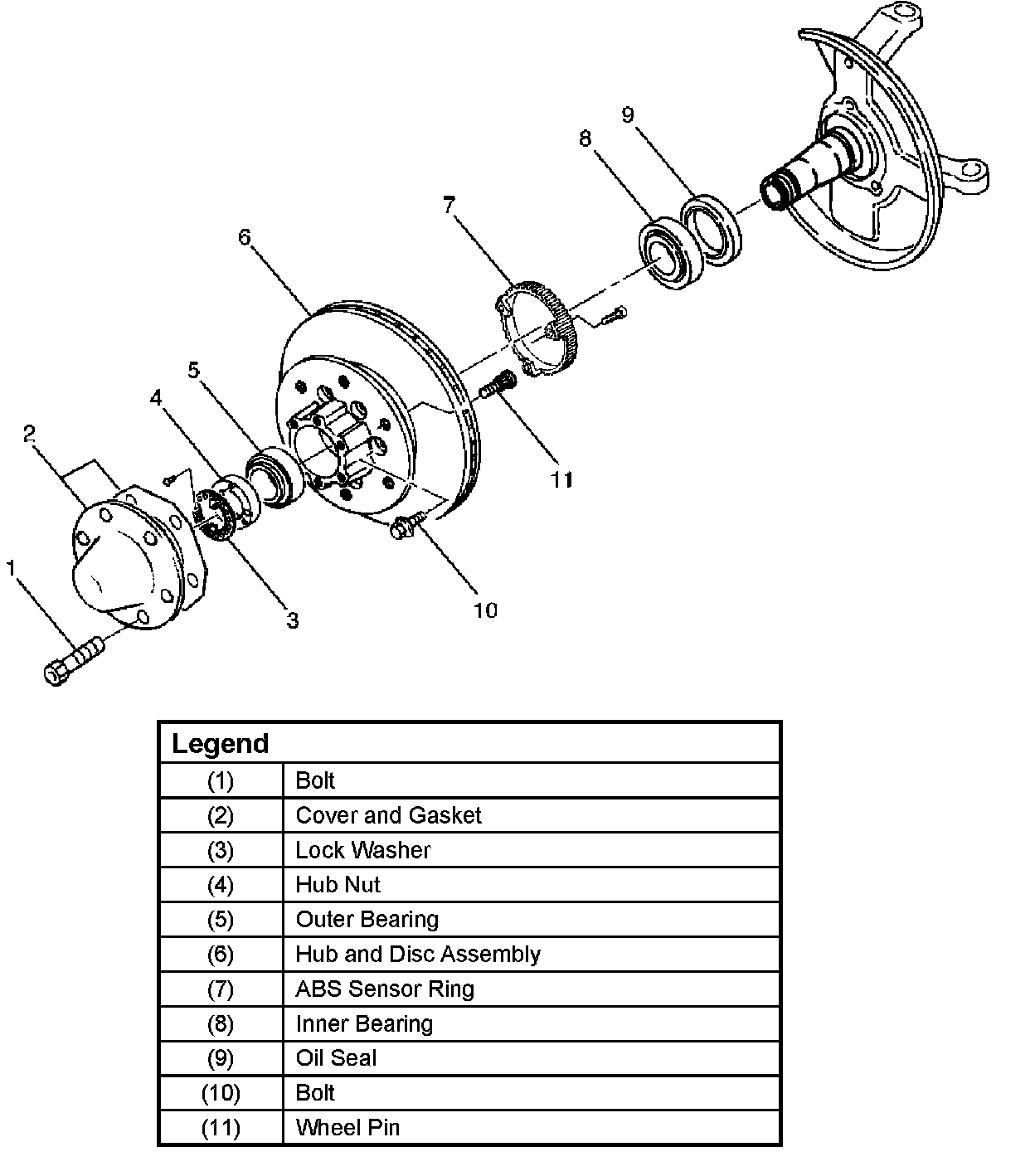 9
8
7
6
5
4
2
1
3
10
11

| Legend | |
|---|---|
| (1) | Bolt |
| (2) | Cover and Gasket |
| (3) | Lock Washer |
| (4) | Hub Nut |
| (5) | Outer Bearing |
| (6) | Hub and Disc Assembly |
| (7) | ABS Sensor Ring |
| (8) | Inner Bearing |
| (9) | Oil Seal |
| (10) | Bolt |
| (11) | Wheel Pin |