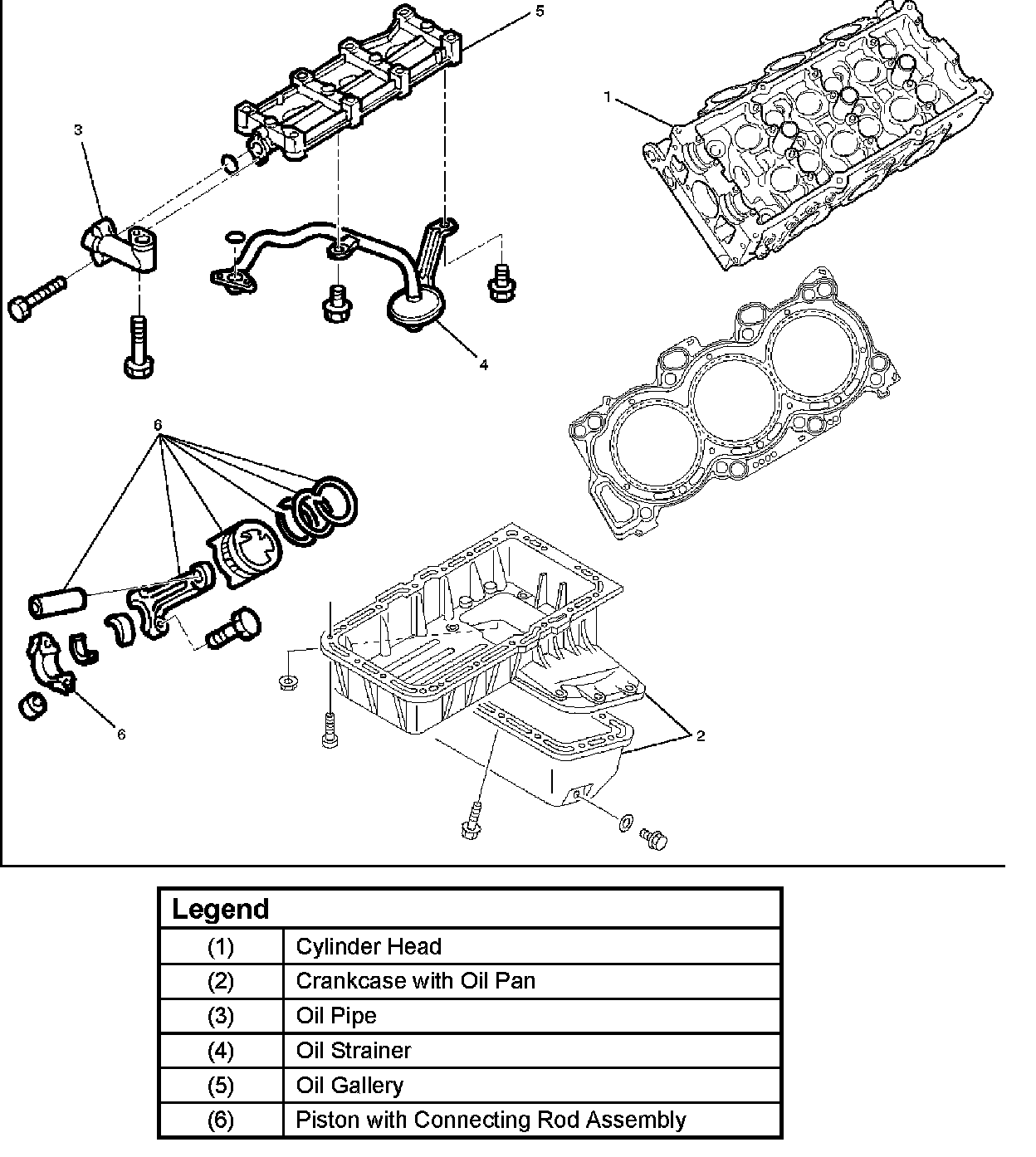 5
1
3
4
6
6
2

| Legend | |
|---|---|
| (1) | Cylinder Head |
| (2) | Crankcase with Oil Pan |
| (3) | Oil Pipe |
| (4) | Oil Strainer |
| (5) | Oil Gallery |
| (6) | Piston with Connecting Rod Assembly |