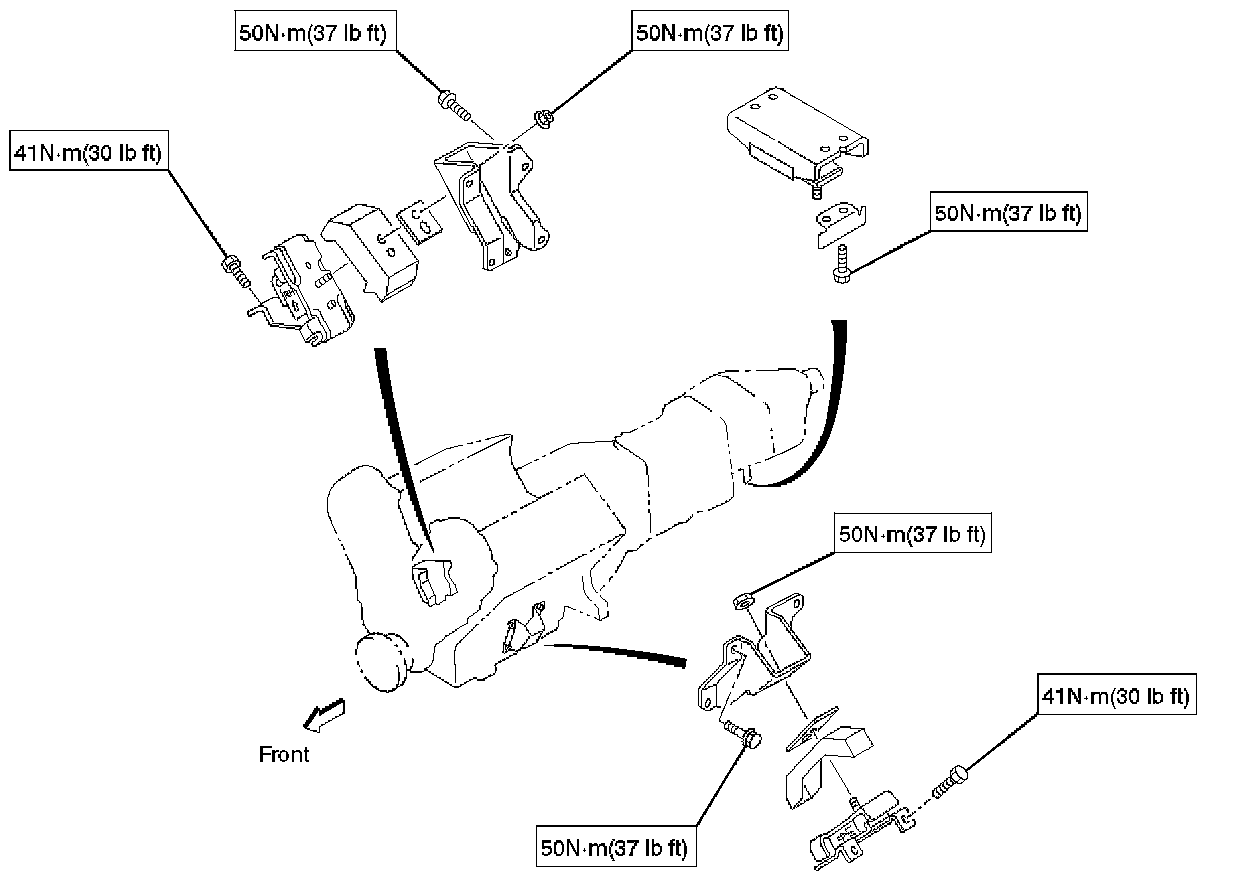 50N·m(37 lb ft)

50N·m(37 lb ft)

41N·m(30 lb ft)

50N·m(37 lb ft)

50N·m(37 lb ft)

41N·m(30 lb ft)

Front

50N·m(37 lb ft)