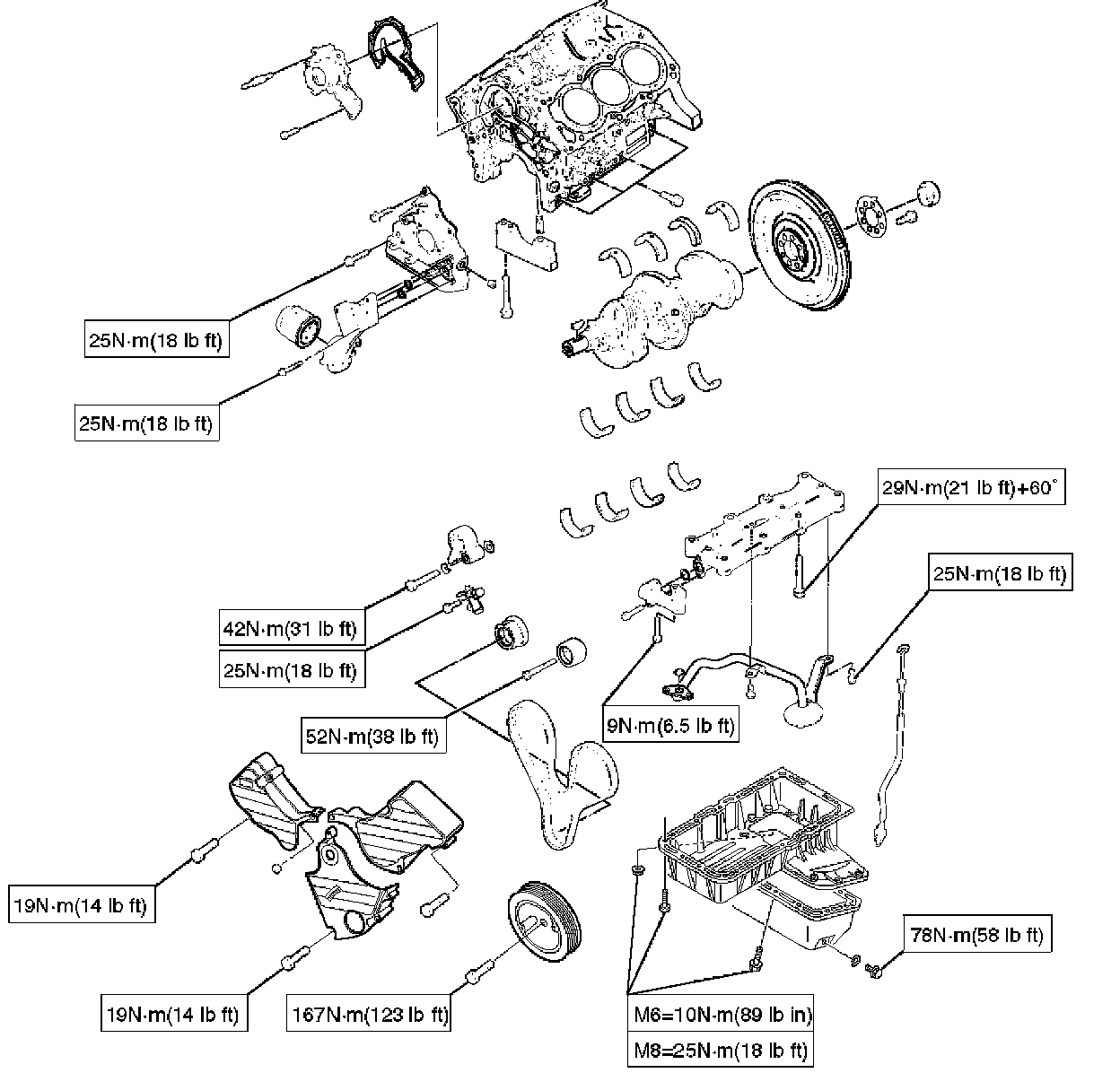 25N·m(18 lb ft)

25N·m(18 lb ft)

29N·m(21 lb ft)+60°

25N·m(18 lb ft)

42N·m(31 lb ft)

25N·m(18 lb ft)

52N·m(38 lb ft)

9N·m(6.5 lb ft)

19N·m(14 lb ft)

78N·m(58 lb ft)

19N·m(14 lb ft)

167N·m(123 lb ft)

M6=10N·m(89 lb in)

M8=25N·m(18 lb ft)