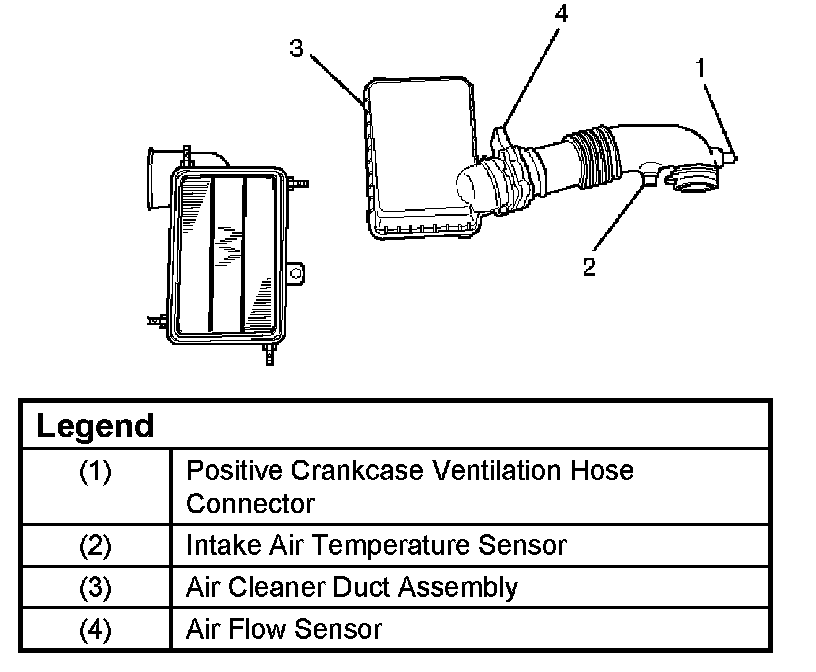 3
4
1
2

| Legend | |
|---|---|
| (1) | Positive Crankcase Ventilation Hose Connector |
| (2) | Intake Air Temperature Sensor |
| (3) | Air Cleaner Duct Assembly |
| (4) | Air Flow Sensor |