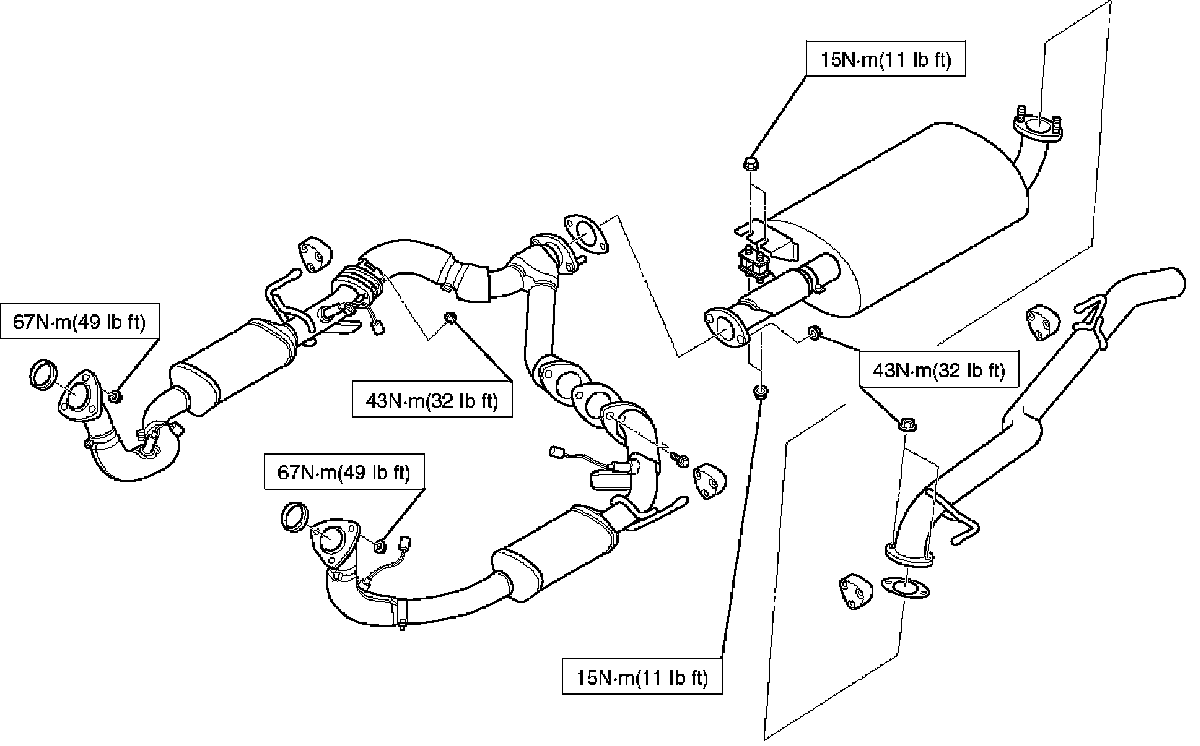 15N·m(11 lb ft)

67N·m(49 lb ft)

43N·m(32 lb ft)

43N·m(32 lb ft)

67N·m(49 lb ft)

15N·m(11 lb ft)