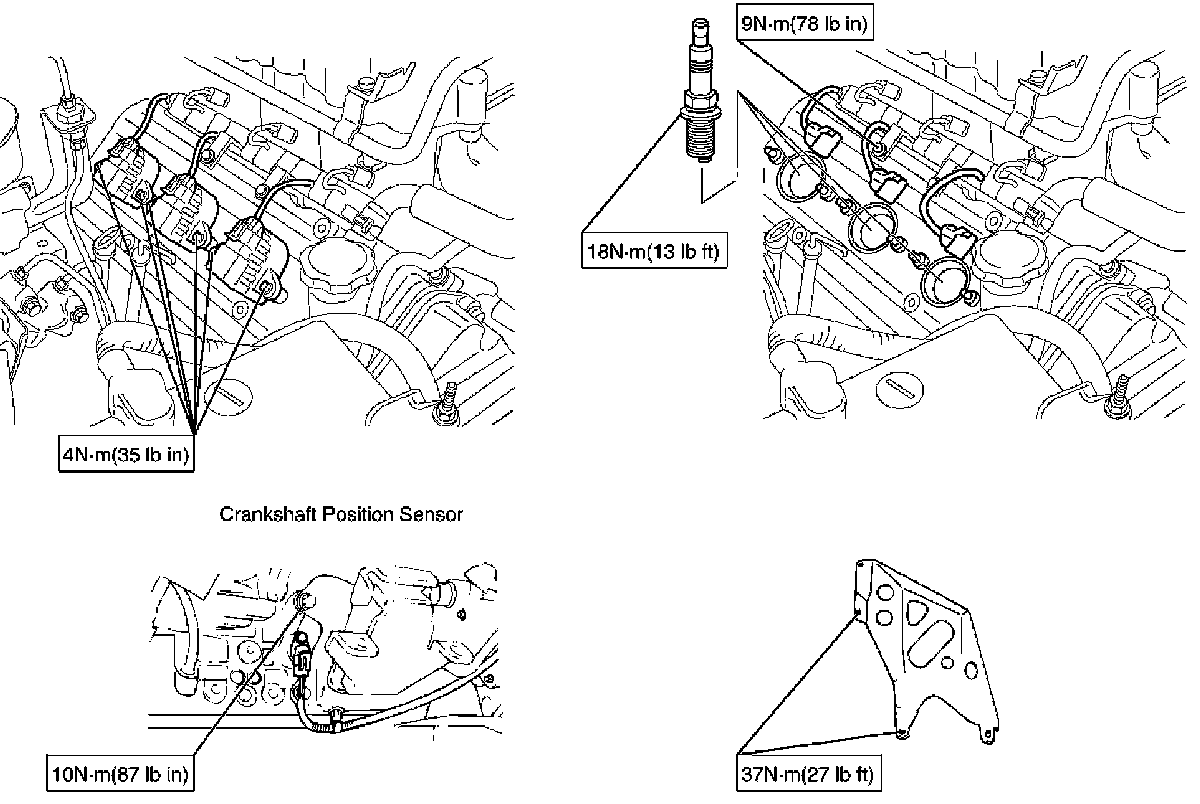 9N·m(78 lb in)

18N·m(13 lb ft)

4N·m(35 lb in)

Crankshaft Position Sensor

10N·m(87 lb in)

37N·m(27 lb ft)