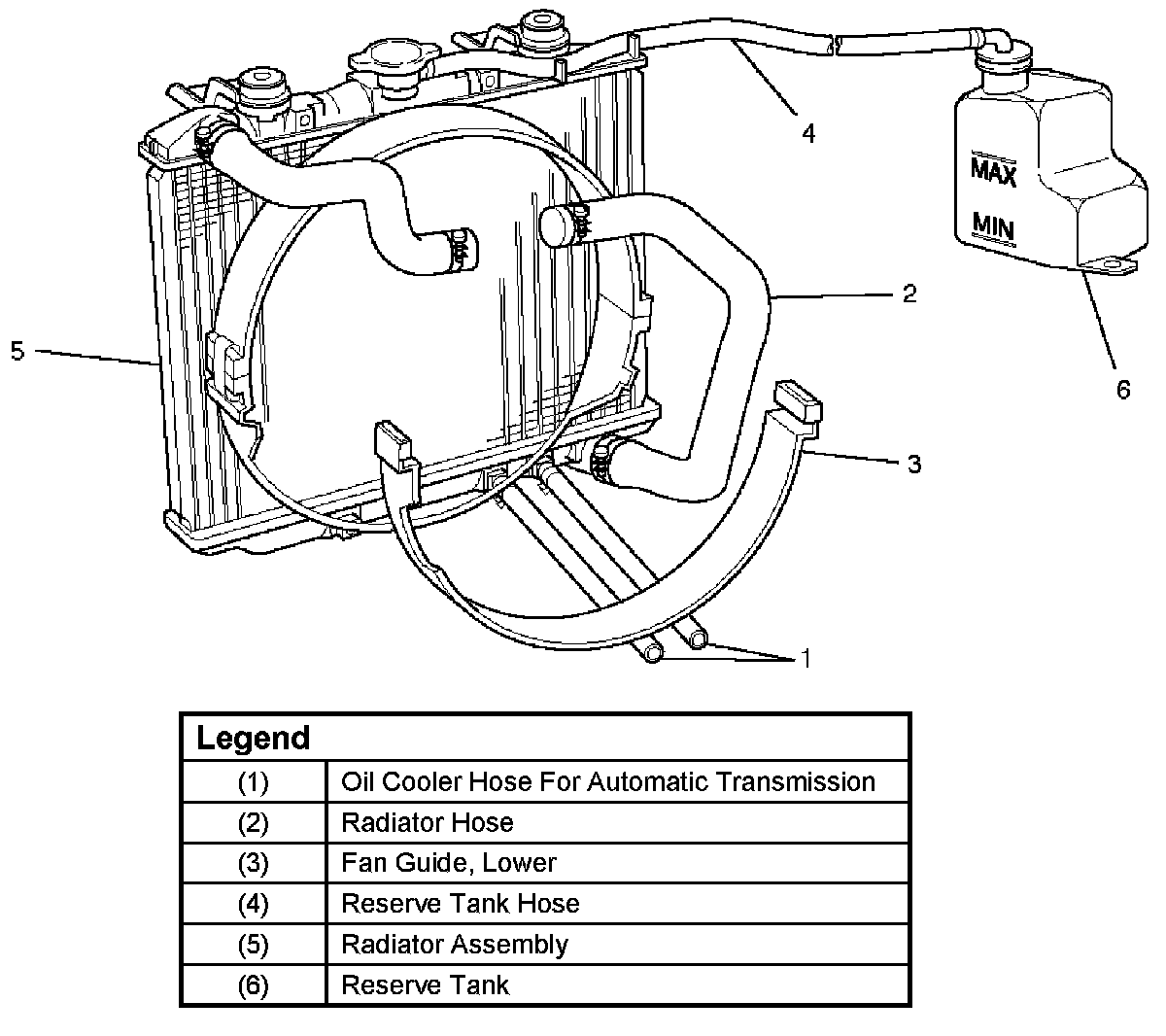 4

MAX

MIN

2

5

6

3

1

| Legend | |
|---|---|
| (1) | Oil Cooler Hose For Automatic Transmission |
| (2) | Radiator Hose |
| (3) | Fan Guide, Lower |
| (4) | Reserve Tank Hose |
| (5) | Radiator Assembly |
| (6) | Reserve Tank |