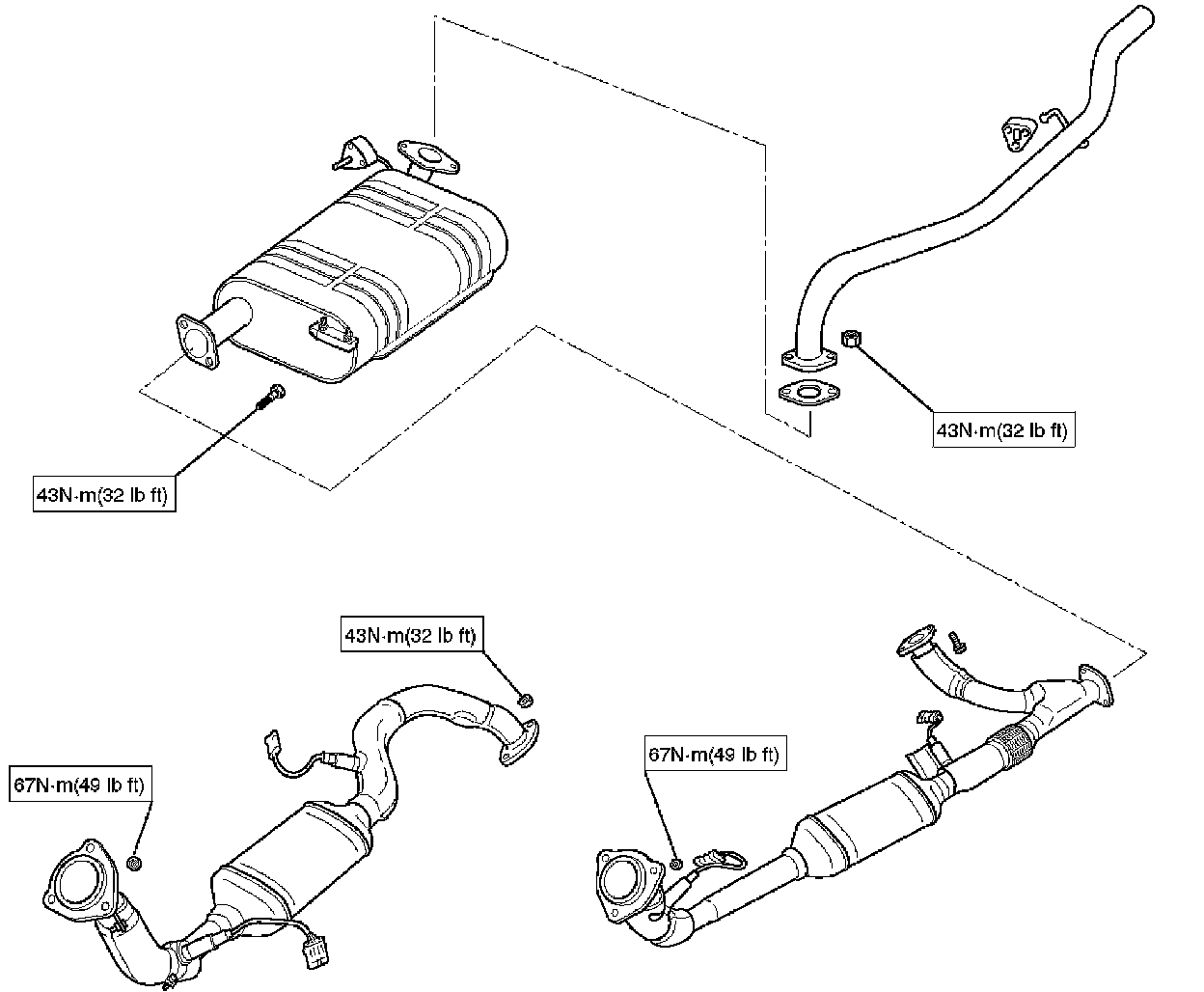 43N·m(32 lb ft)

43N·m(32 lb ft)

43N·m(32 lb ft)

67N·m(49 lb ft)

67N·m(49 lb ft)