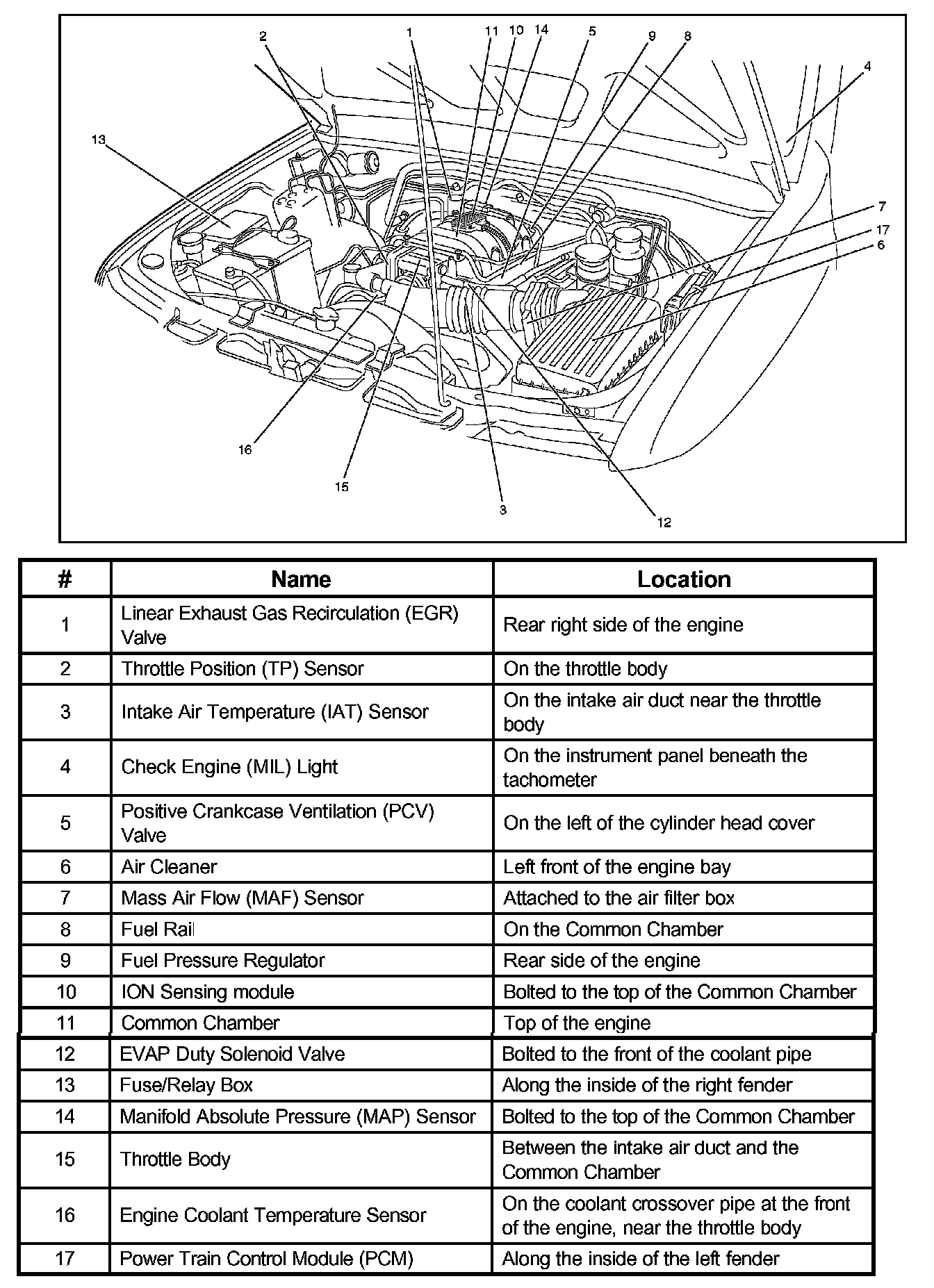 2 1 11 10 14 5 9 8 4

13

7
17
6

16

15

3

12

| # | Name | Location |
|---|---|---|
| 1 | Linear Exhaust Gas Recirculation (EGR) Valve | Rear right side of the engine |
| 2 | Throttle Position (TP) Sensor | On the throttle body |
| 3 | Intake Air Temperature (IAT) Sensor | On the intake air duct near the throttle body |
| 4 | Check Engine (MIL) Light | On the instrument panel beneath the tachometer |
| 5 | Positive Crankcase Ventilation (PCV) Valve | On the left of the cylinder head cover |
| 6 | Air Cleaner | Left front of the engine bay |
| 7 | Mass Air Flow (MAF) Sensor | Attached to the air filter box |
| 8 | Fuel Rail | On the Common Chamber |
| 9 | Fuel Pressure Regulator | Rear side of the engine |
| 10 | ION Sensing module | Bolted to the top of the Common Chamber |
| 11 | Common Chamber | Top of the engine |
| 12 | EVAP Duty Solenoid Valve | Bolted to the front of the coolant pipe |
| 13 | Fuse/Relay Box | Along the inside of the right fender |
| 14 | Manifold Absolute Pressure (MAP) Sensor | Bolted to the top of the Common Chamber |
| 15 | Throttle Body | Between the intake air duct and the Common Chamber |
| 16 | Engine Coolant Temperature Sensor | On the coolant crossover pipe at the front of the engine, near the throttle body |
| 17 | Power Train Control Module (PCM) | Along the inside of the left fender |