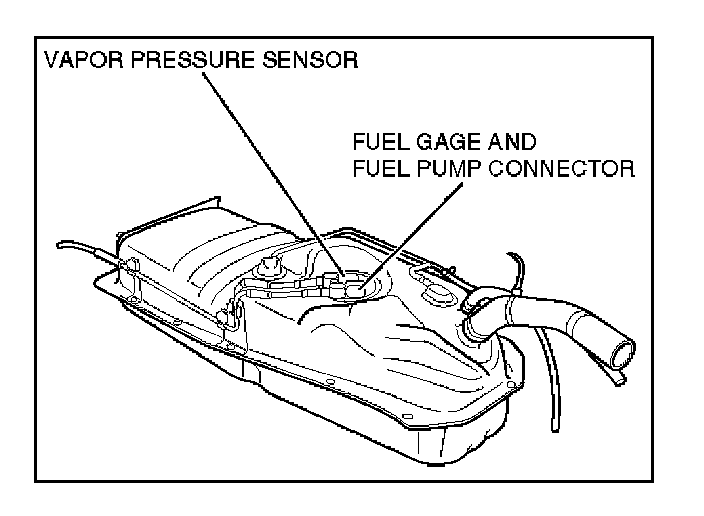 VAPOR PRESSURE SENSOR

FUEL GAGE AND
FUEL PUMP CONNECTOR