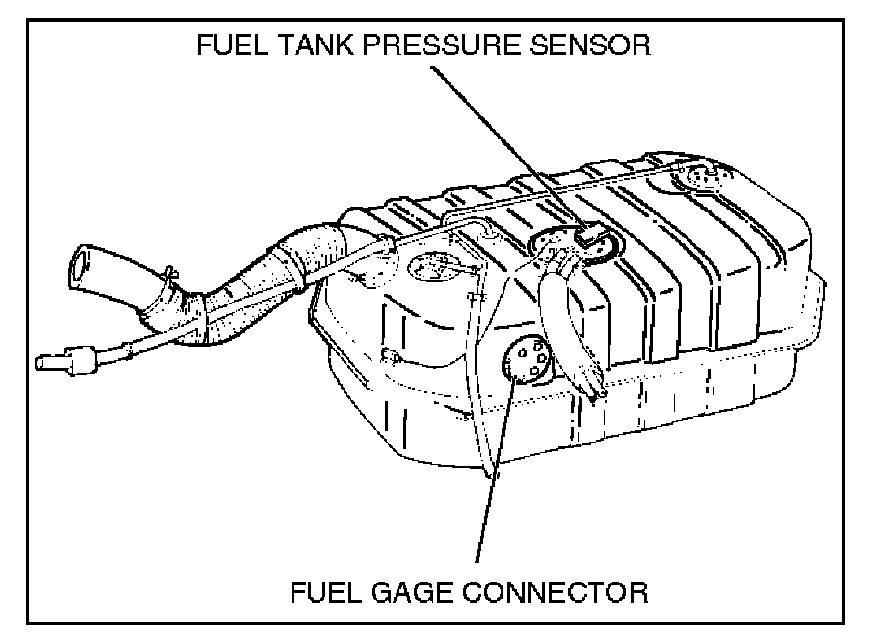 FUEL TANK PRESSURE SENSOR

FUEL GAGE CONNECTOR