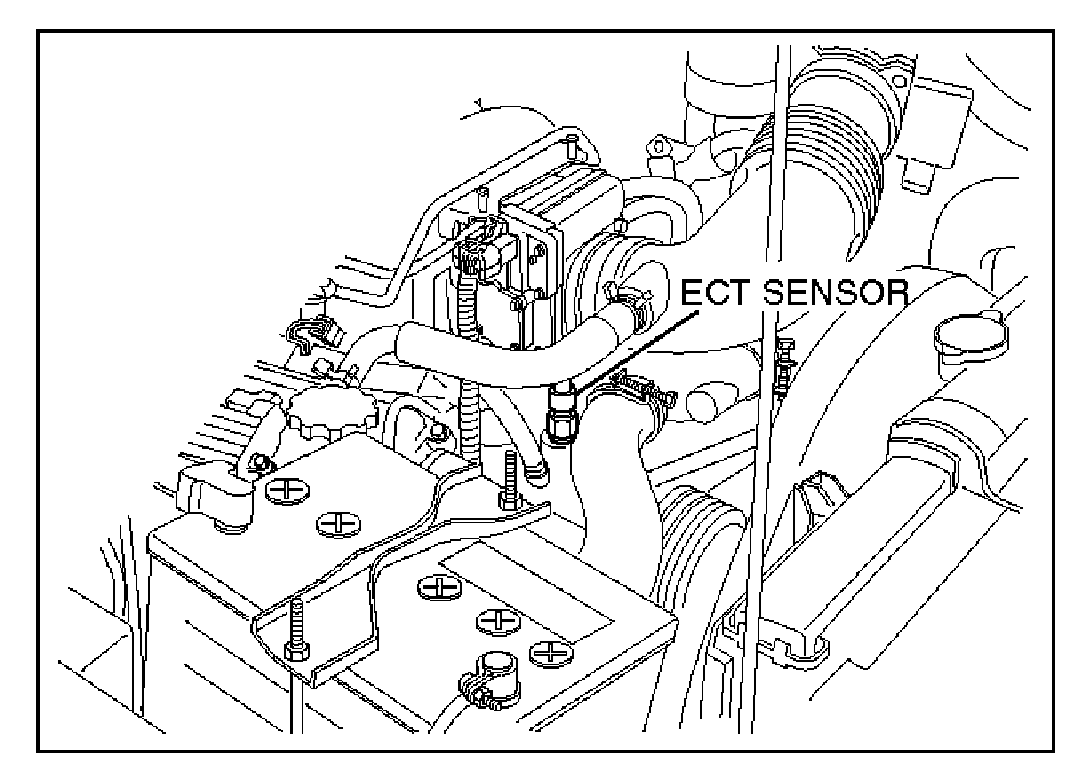 ECT SENSOR