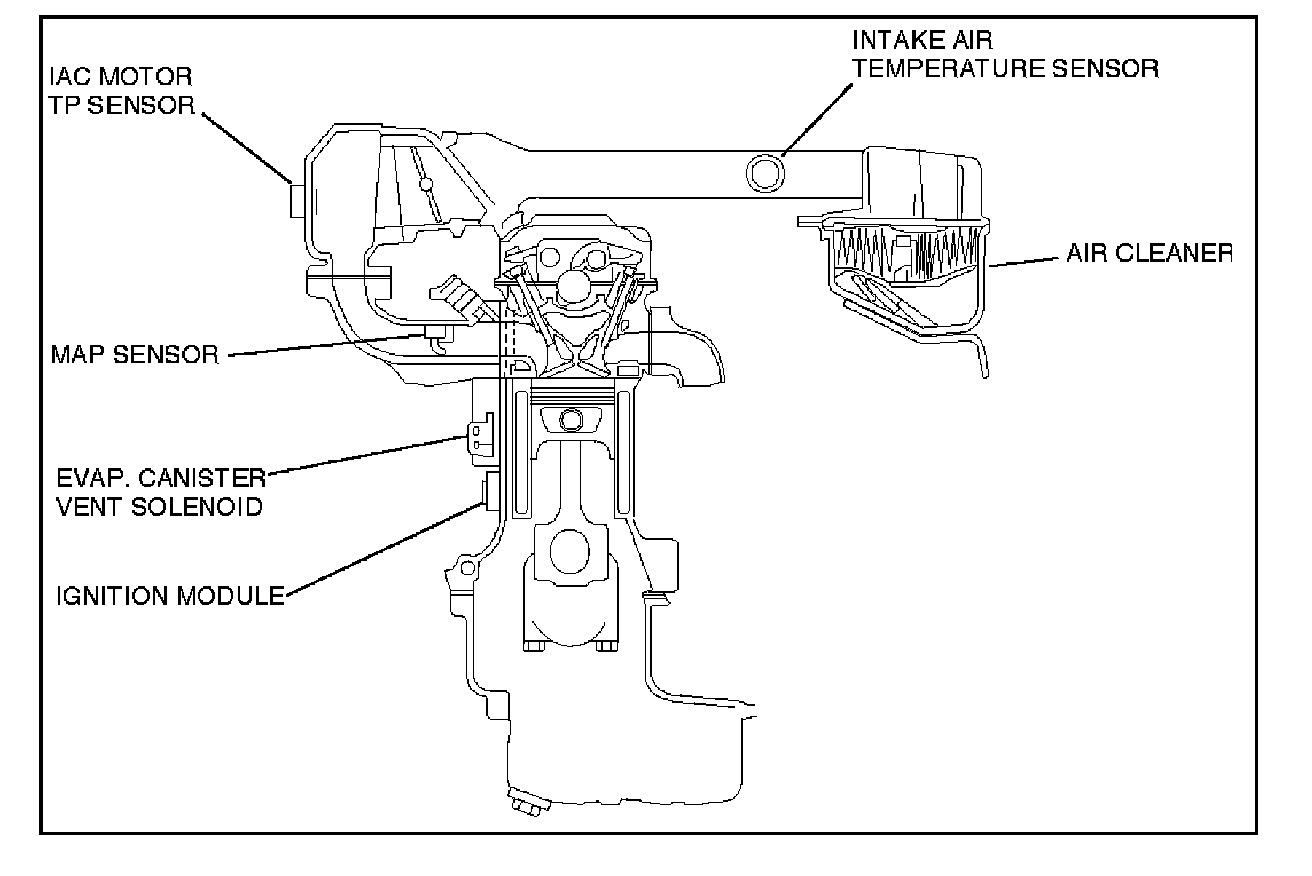 IAC MOTOR
TP SENSOR

INTAKE AIR
TEMPERATURE SENSOR

AIR CLEANER

MAP SENSOR

EVAP. CANISTER
VENT SOLENOID

IGNITION MODULE