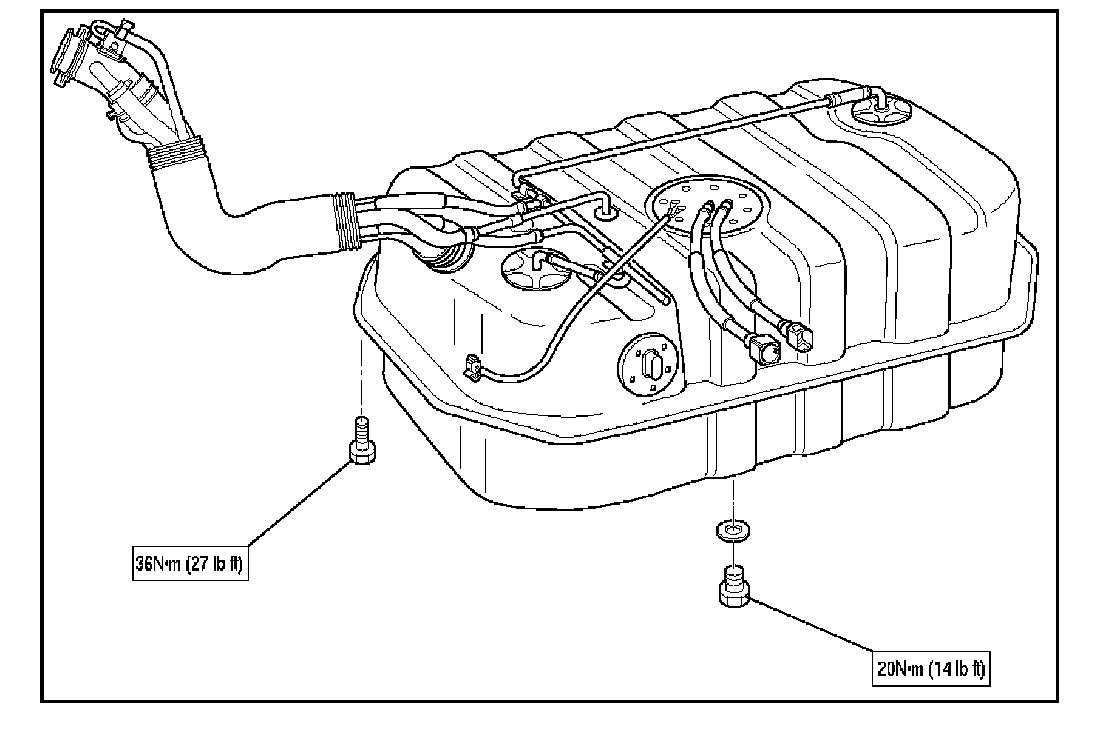 36N•m (27 lb ft)

20N•m (14 lb ft)