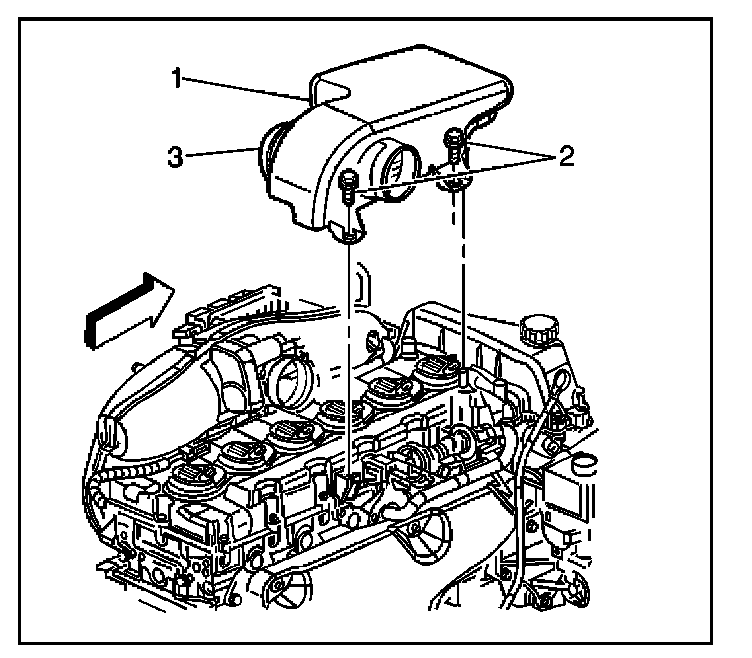 1
3
2