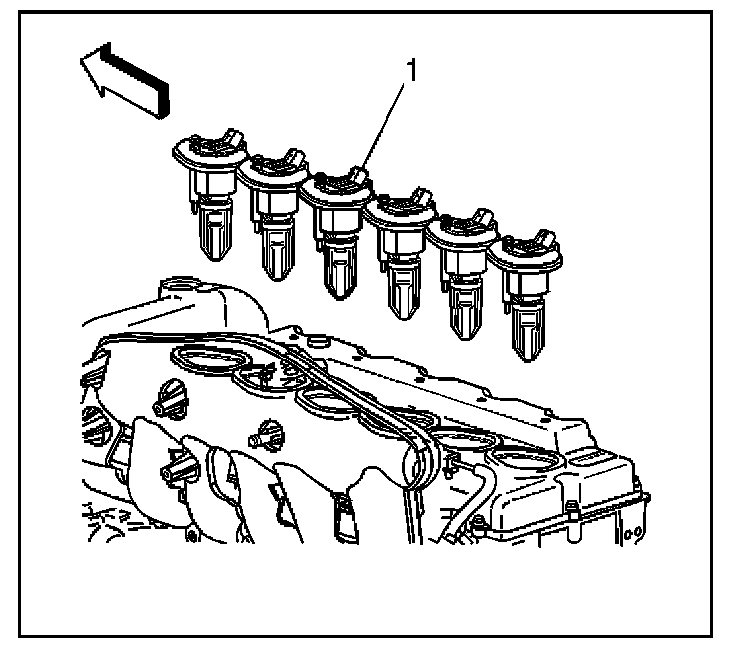 1