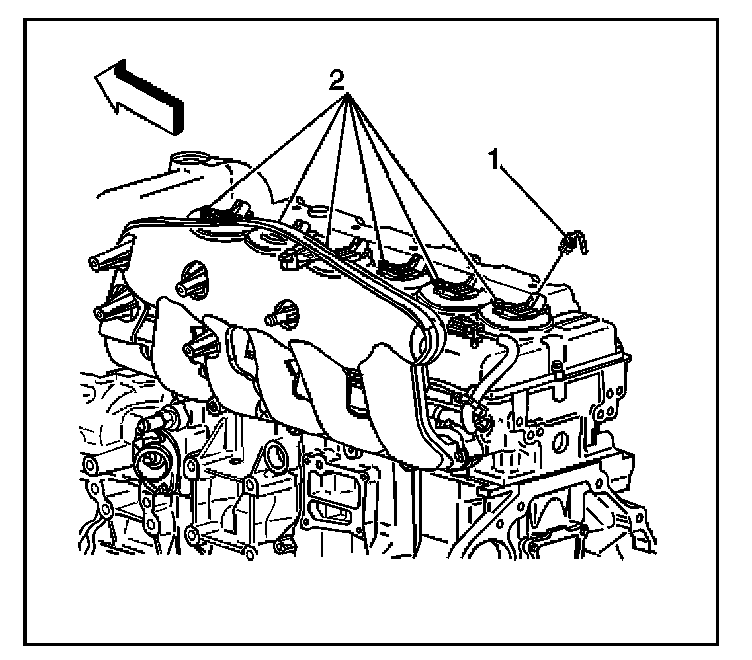 2
1