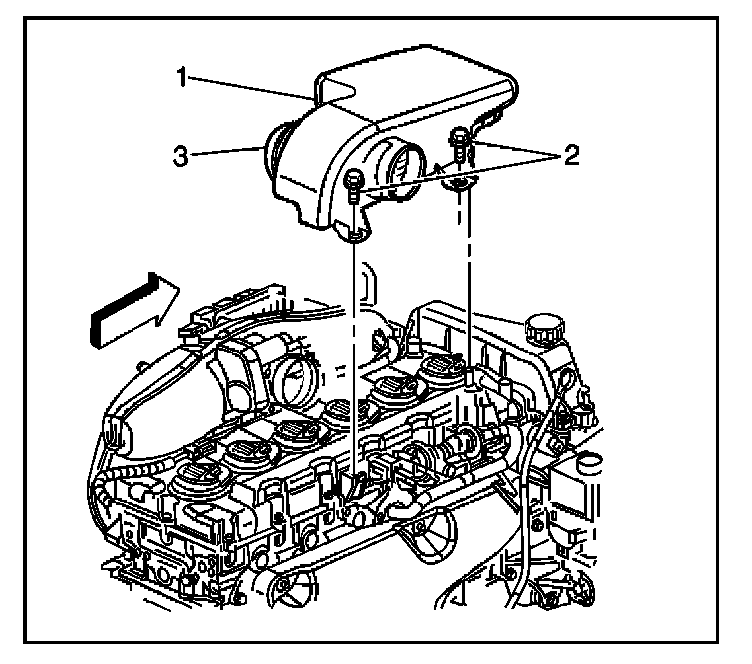 1
3
2