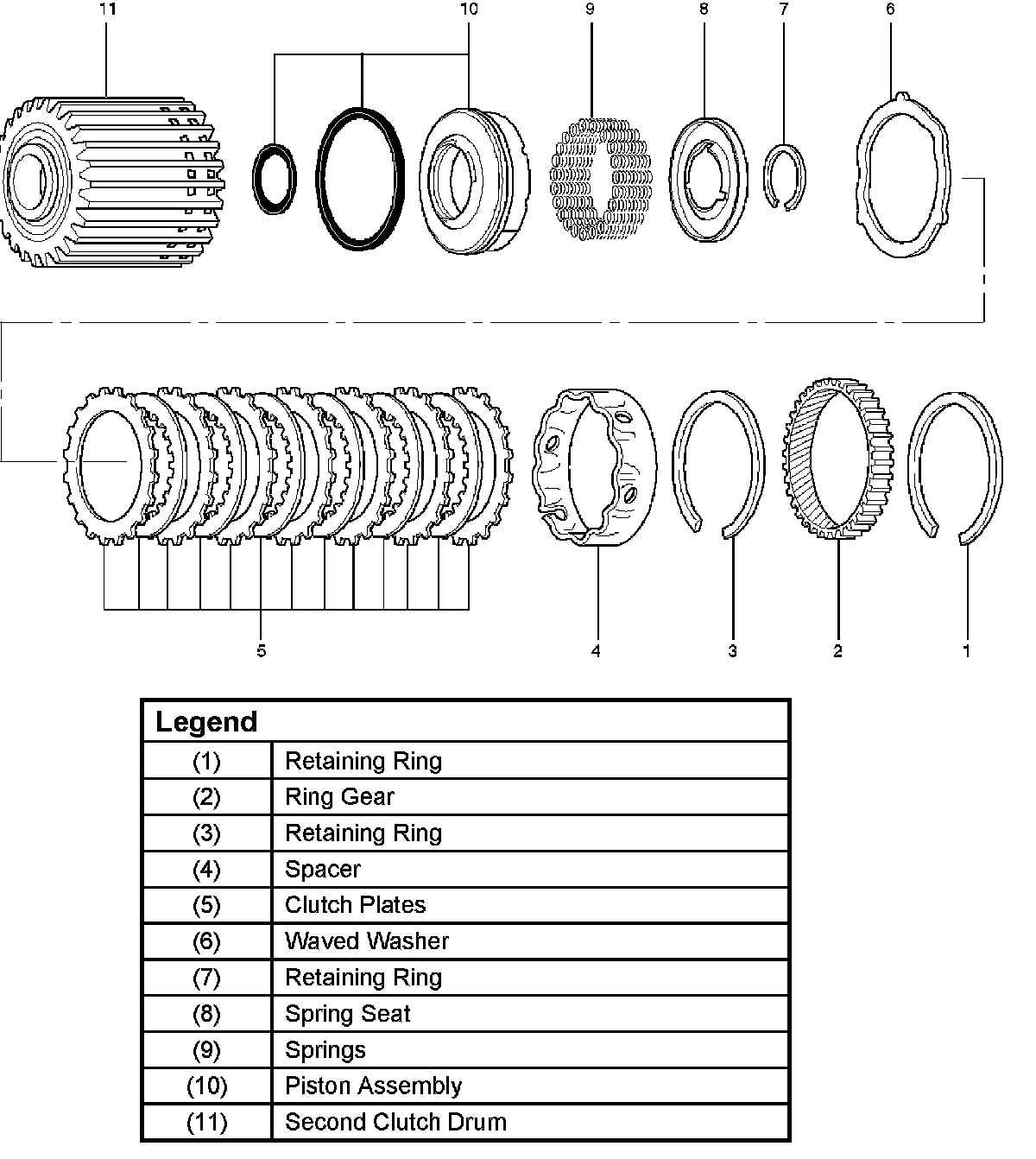 11 10 9 8 7 6

5 4 3 2 1

| Legend | |
|---|---|
| (1) | Retaining Ring |
| (2) | Ring Gear |
| (3) | Retaining Ring |
| (4) | Spacer |
| (5) | Clutch Plates |
| (6) | Waved Washer |
| (7) | Retaining Ring |
| (8) | Spring Seat |
| (9) | Springs |
| (10) | Piston Assembly |
| (11) | Second Clutch Drum |