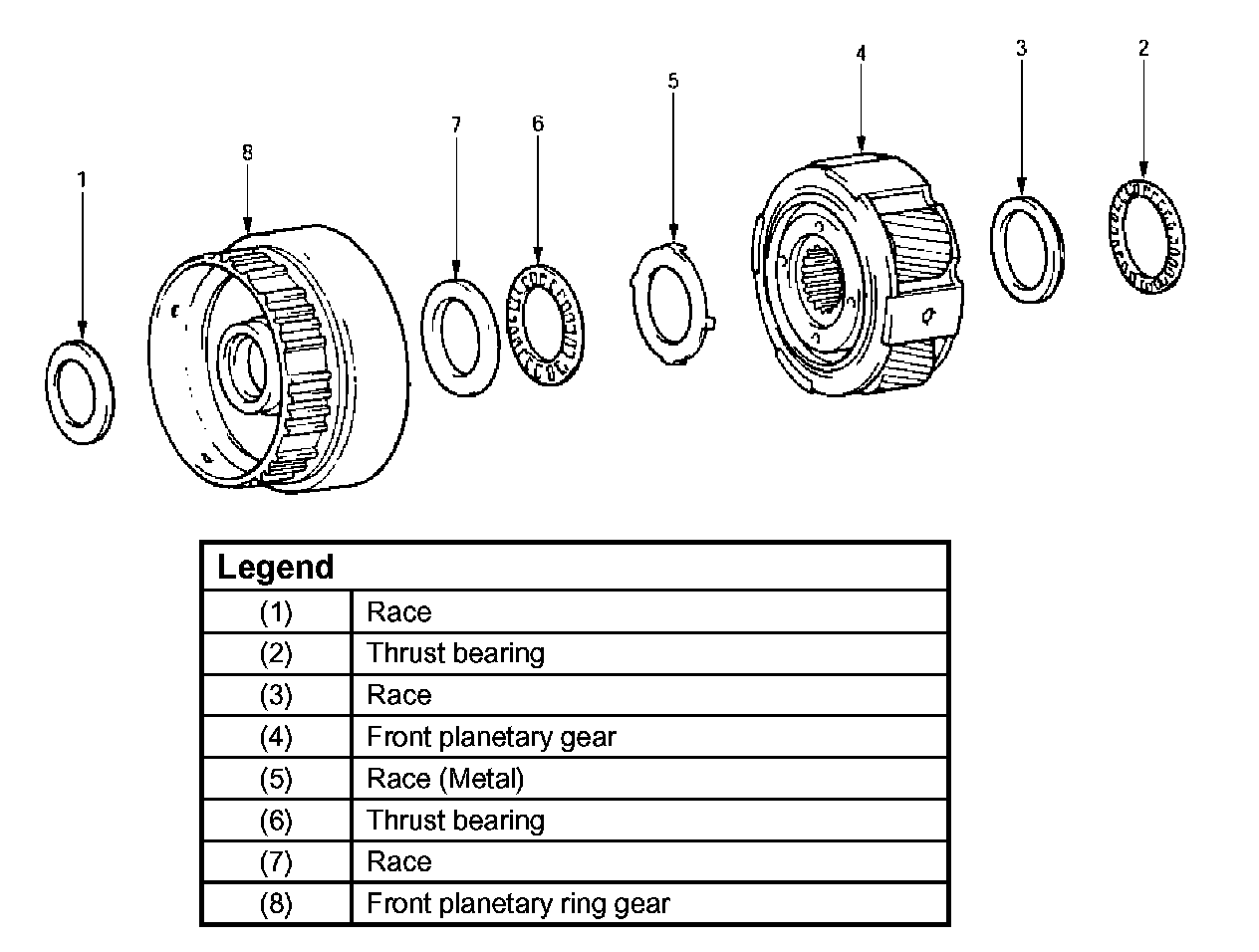 1 8 7 6 5 4 3 2

| Legend | |
|---|---|
| (1) | Race |
| (2) | Thrust bearing |
| (3) | Race |
| (4) | Front planetary gear |
| (5) | Race (Metal) |
| (6) | Thrust bearing |
| (7) | Race |
| (8) | Front planetary ring gear |