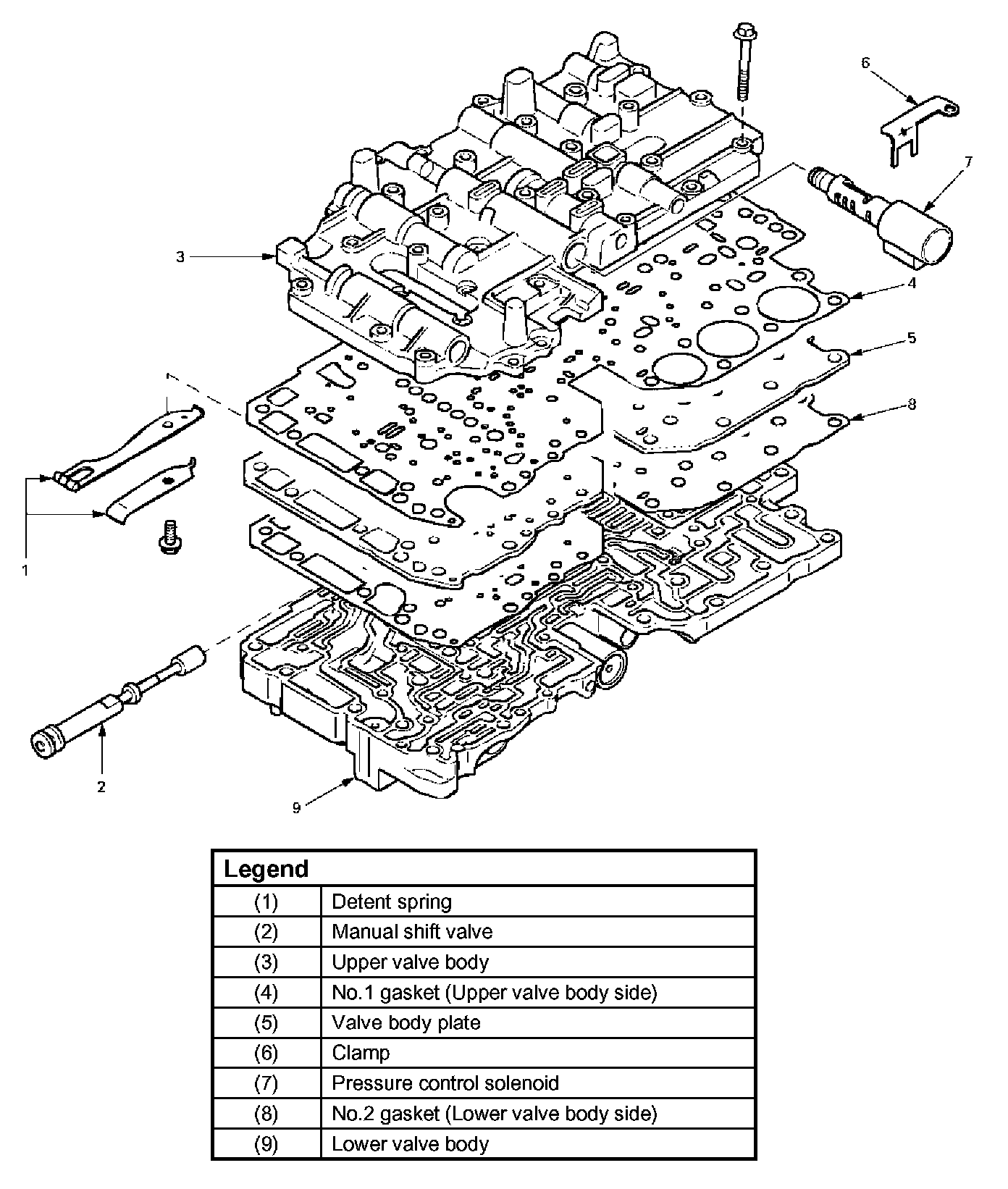 6

7

3

4

5

8

1

2

9

| Legend | |
|---|---|
| (1) | Detent spring |
| (2) | Manual shift valve |
| (3) | Upper valve body |
| (4) | No.1 gasket (Upper valve body side) |
| (5) | Valve body plate |
| (6) | Clamp |
| (7) | Pressure control solenoid |
| (8) | No.2 gasket (Lower valve body side) |
| (9) | Lower valve body |