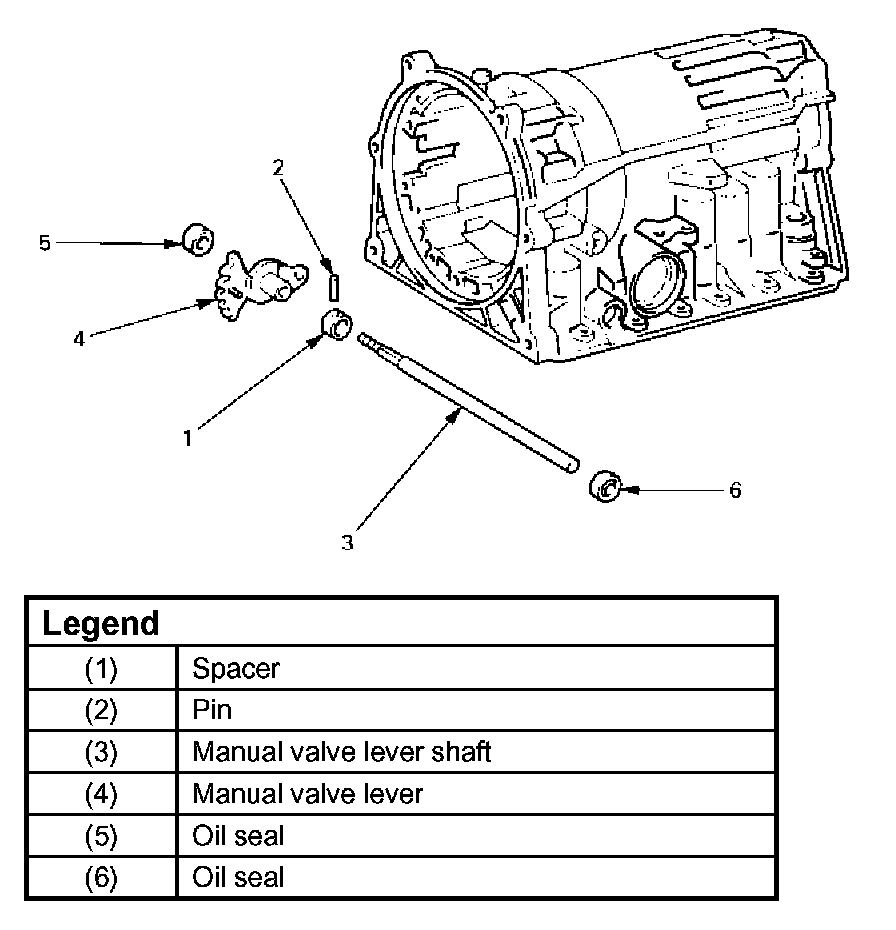 2
5
4
1
3
6

| Legend | |
|---|---|
| (1) | Spacer |
| (2) | Pin |
| (3) | Manual valve lever shaft |
| (4) | Manual valve lever |
| (5) | Oil seal |
| (6) | Oil seal |