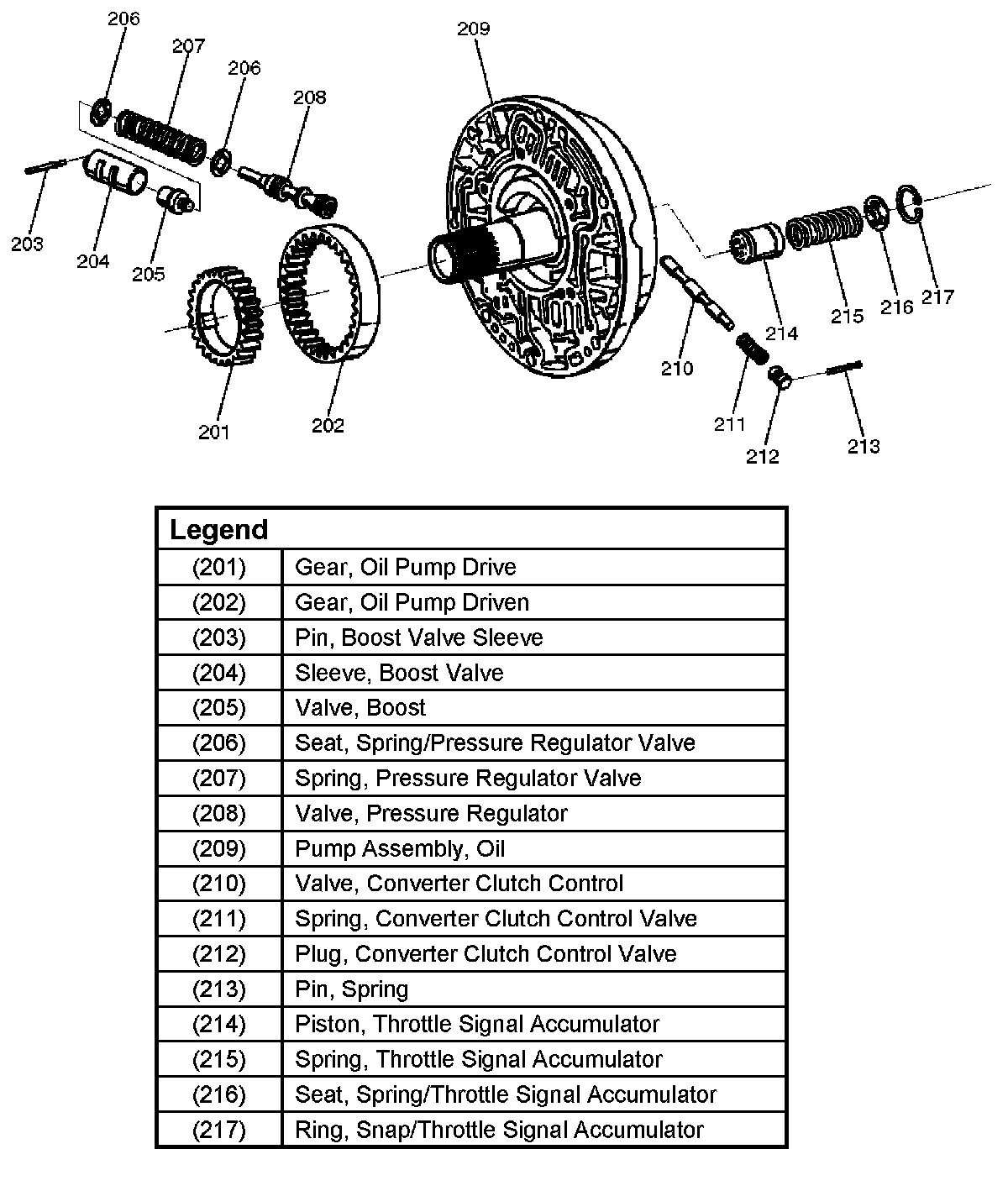 206
207
206
208
209
203
204
205
201
202
210
211
212
213
214
215
216
217

| Legend | |
|---|---|
| (201) | Gear, Oil Pump Drive |
| (202) | Gear, Oil Pump Driven |
| (203) | Pin, Boost Valve Sleeve |
| (204) | Sleeve, Boost Valve |
| (205) | Valve, Boost |
| (206) | Seat, Spring/Pressure Regulator Valve |
| (207) | Spring, Pressure Regulator Valve |
| (208) | Valve, Pressure Regulator |
| (209) | Pump Assembly, Oil |
| (210) | Valve, Converter Clutch Control |
| (211) | Spring, Converter Clutch Control Valve |
| (212) | Plug, Converter Clutch Control Valve |
| (213) | Pin, Spring |
| (214) | Piston, Throttle Signal Accumulator |
| (215) | Spring, Throttle Signal Accumulator |
| (216) | Seat, Spring/Throttle Signal Accumulator |
| (217) | Ring, Snap/Throttle Signal Accumulator |