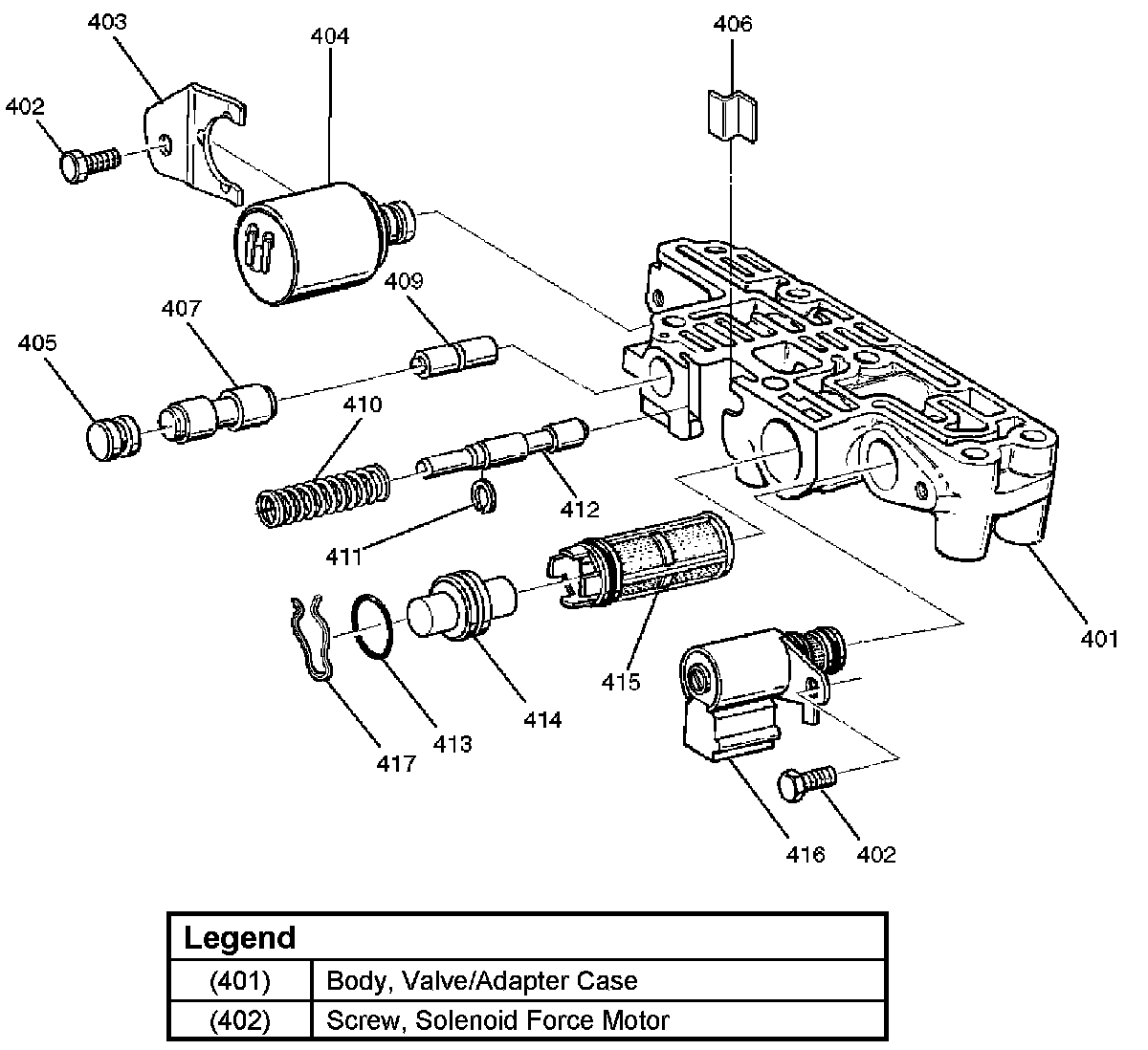 403
404
406
402
409
407
405
410
412
411
415
401
414
413
417
416
402

| Legend | |
|---|---|
| (401) | Body, Valve/Adapter Case |
| (402) | Screw, Solenoid Force Motor |