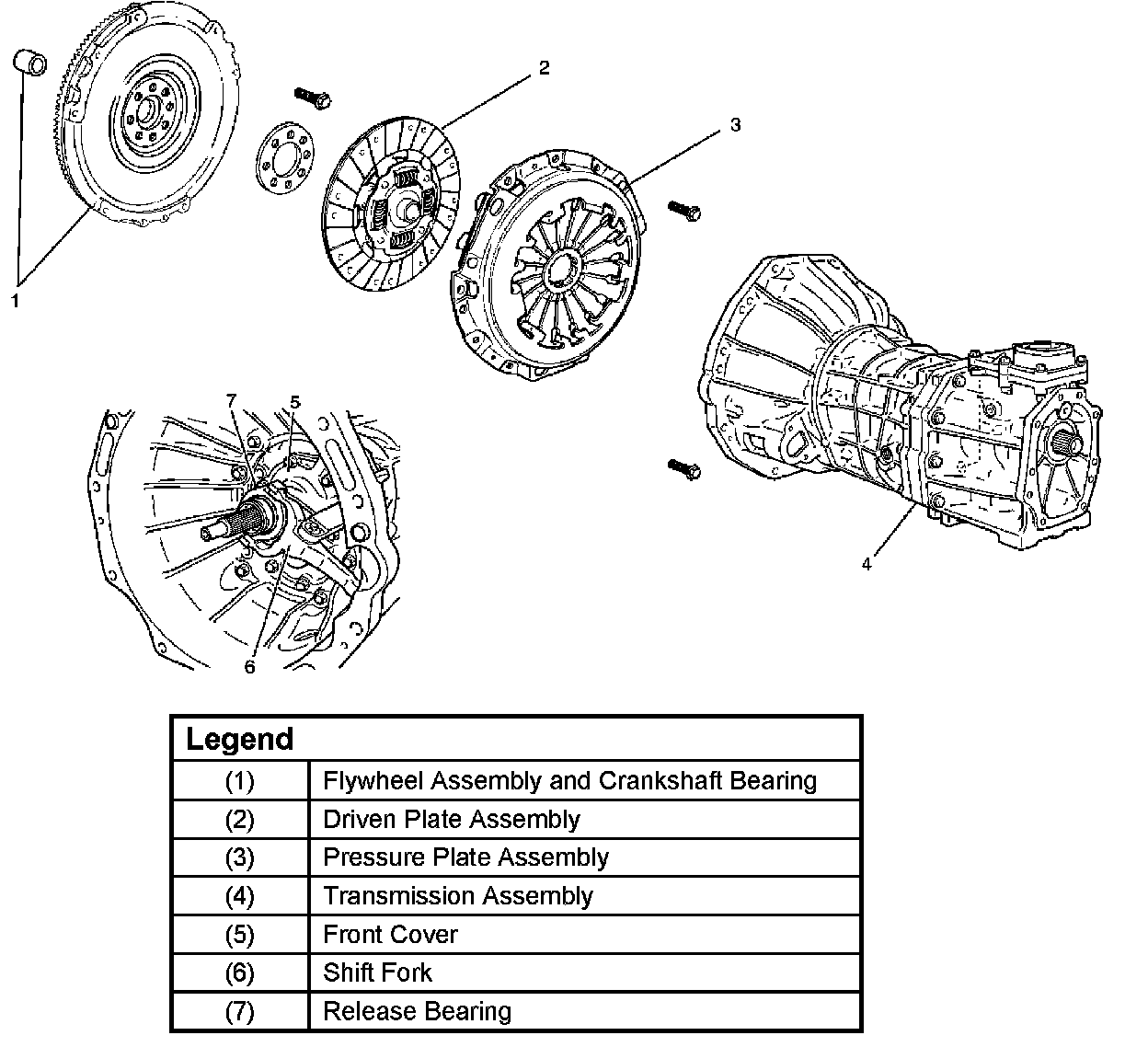 2
3
1
7
5
4
6

| Legend | |
|---|---|
| (1) | Flywheel Assembly and Crankshaft Bearing |
| (2) | Driven Plate Assembly |
| (3) | Pressure Plate Assembly |
| (4) | Transmission Assembly |
| (5) | Front Cover |
| (6) | Shift Fork |
| (7) | Release Bearing |