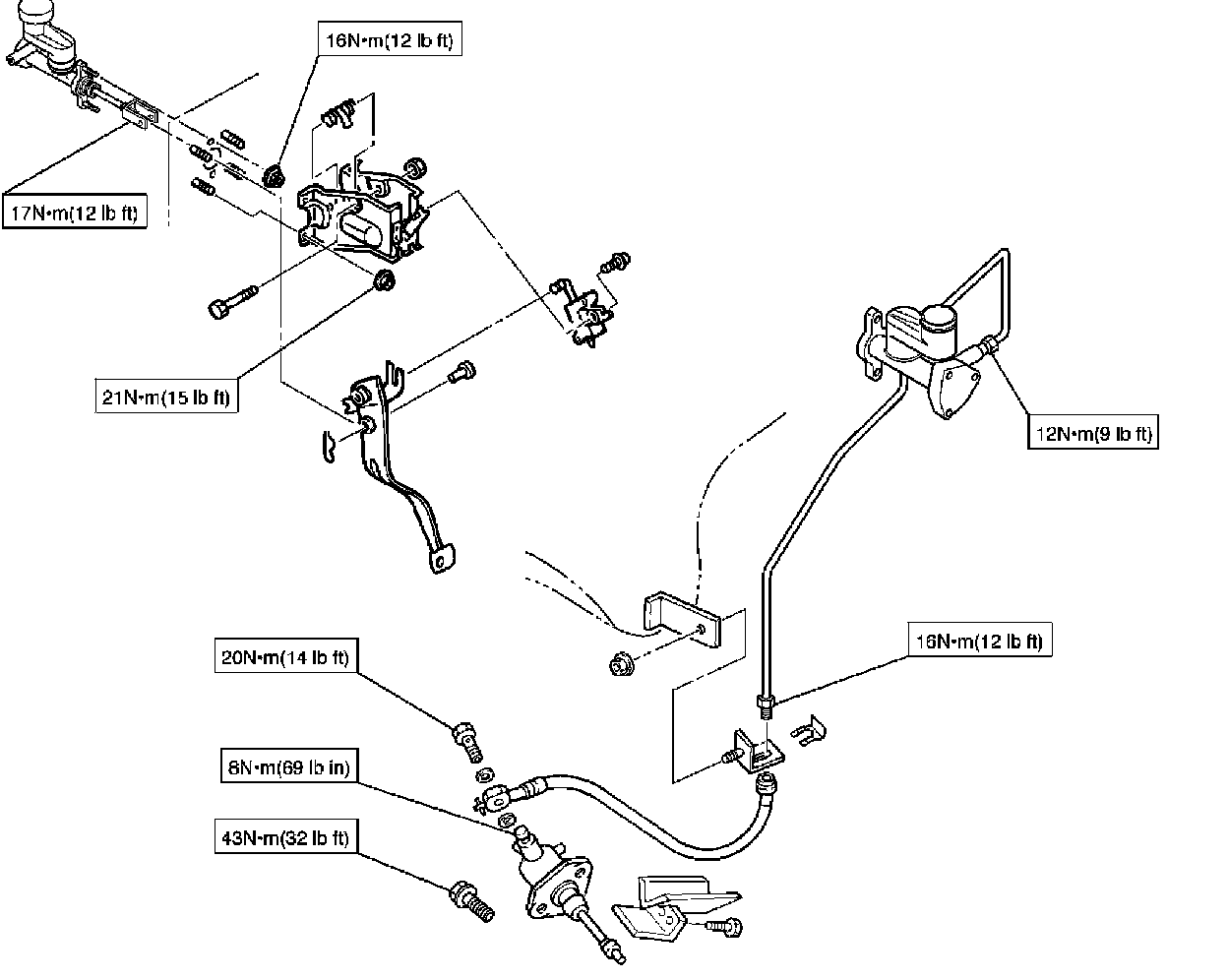 16N•m(12 lb ft)

17N•m(12 lb ft)

21N•m(15 lb ft)

12N•m(9 lb ft)

16N•m(12 lb ft)

20N•m(14 lb ft)

8N•m(69 lb in)

43N•m(32 lb ft)