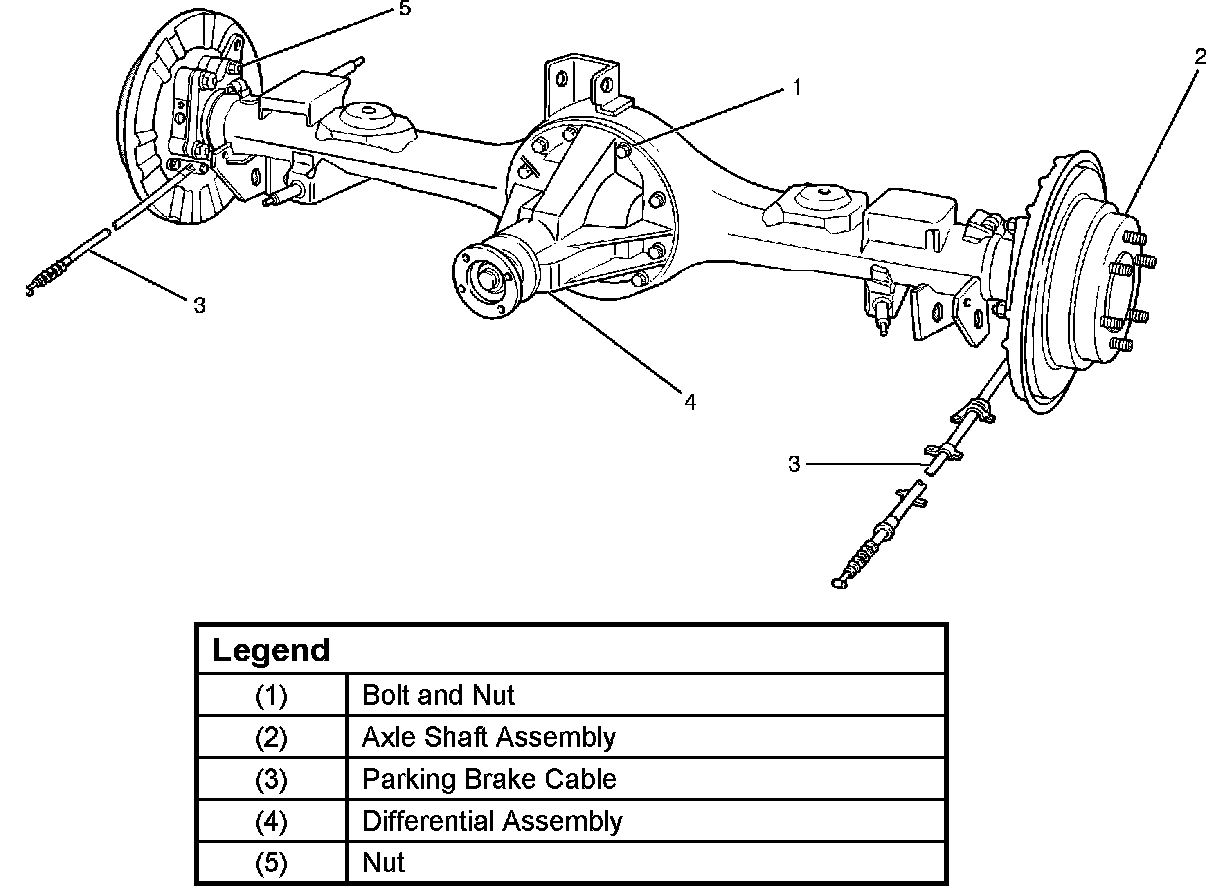 5

1

2

3

4

3

| Legend | |
|---|---|
| (1) | Bolt and Nut |
| (2) | Axle Shaft Assembly |
| (3) | Parking Brake Cable |
| (4) | Differential Assembly |
| (5) | Nut |